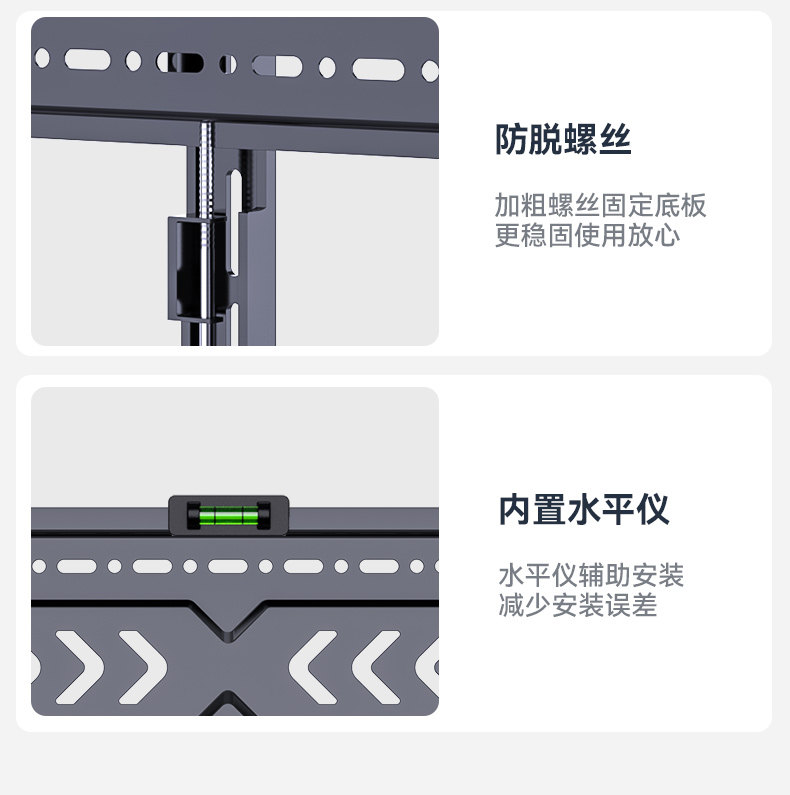 防脱螺丝

加粗螺丝固定底板
更稳固使用放心

内置水平仪

水平仪辅助安装
减少安装误差