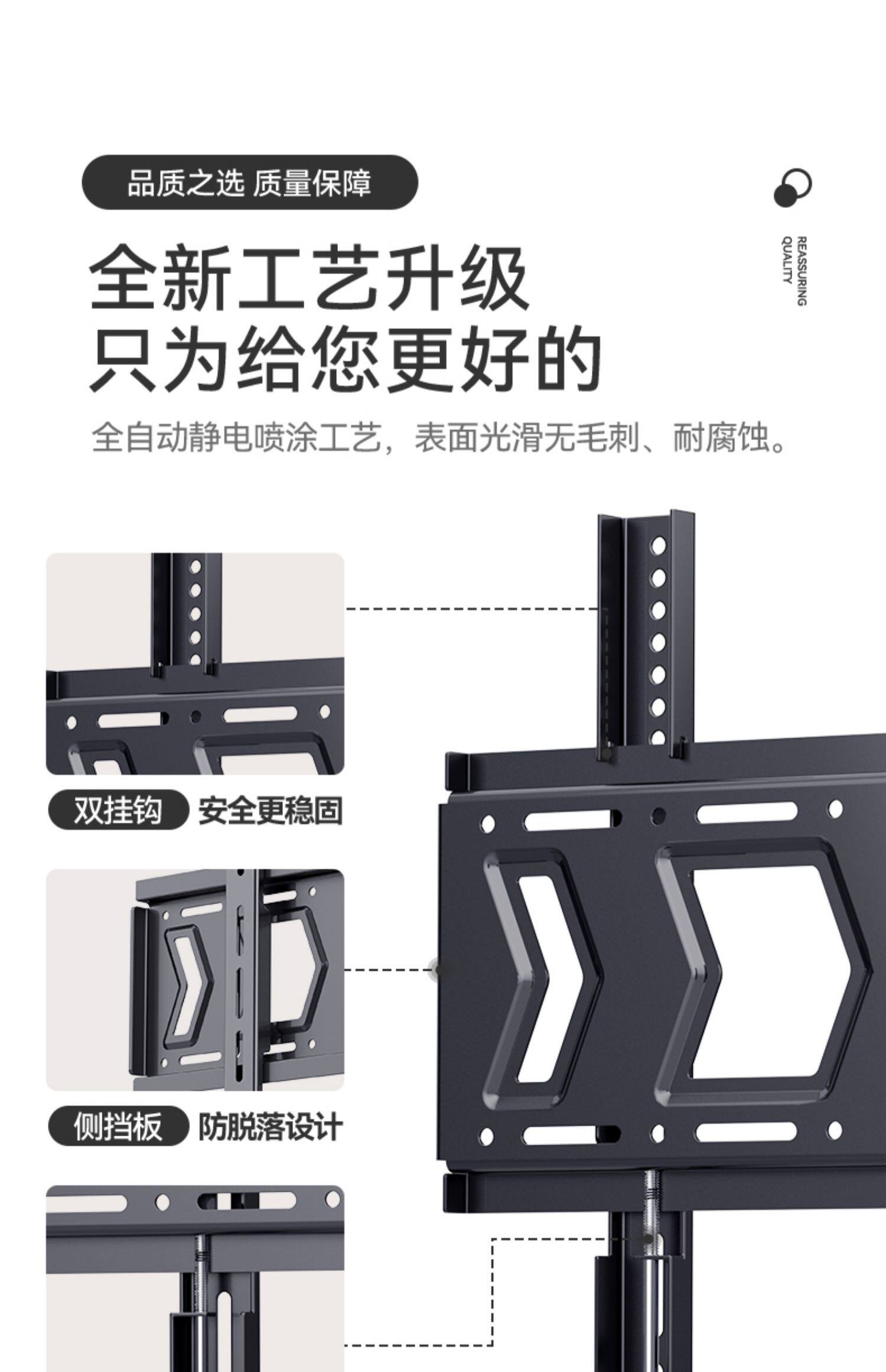 品质之选 质量保障

REASSURING QUALITY

全新工艺升级
只为给您更好的

全自动静电喷涂工艺，表面光滑无毛刺、耐腐蚀。

双挂钩 安全更稳固

侧挡板 防脱落设计