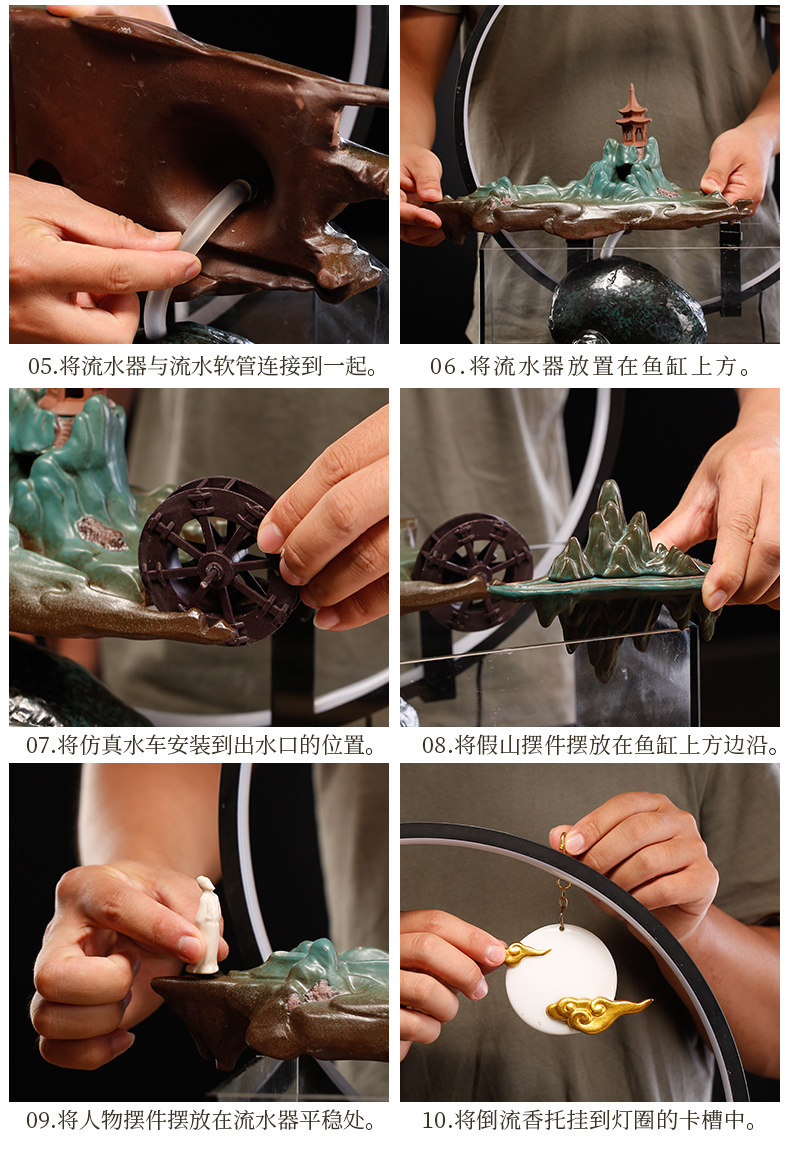 05.将流水器与流水软管连接到一起。

06.将流水器放置在鱼缸上方。

07.将仿真水车安装到出水口的位置。

08.将假山摆件摆放在鱼缸上方边沿。

09.将人物摆件摆放在流水器平稳处。

10.将倒流香托挂到灯圈的卡槽中。