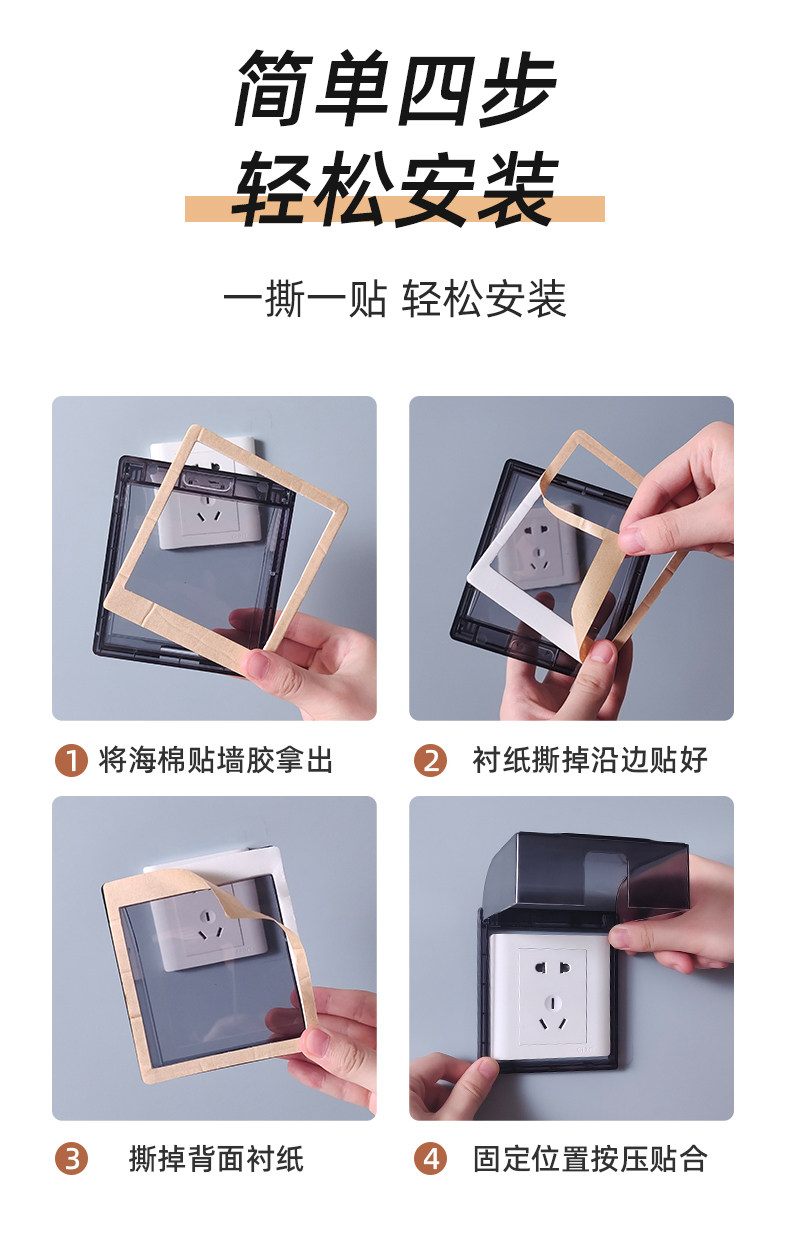 简单四步
轻松安装

一撕一贴 轻松安装

1 将海棉贴墙胶拿出

2 衬纸撕掉沿边贴好

3 撕掉背面衬纸

4 固定位置按压贴合