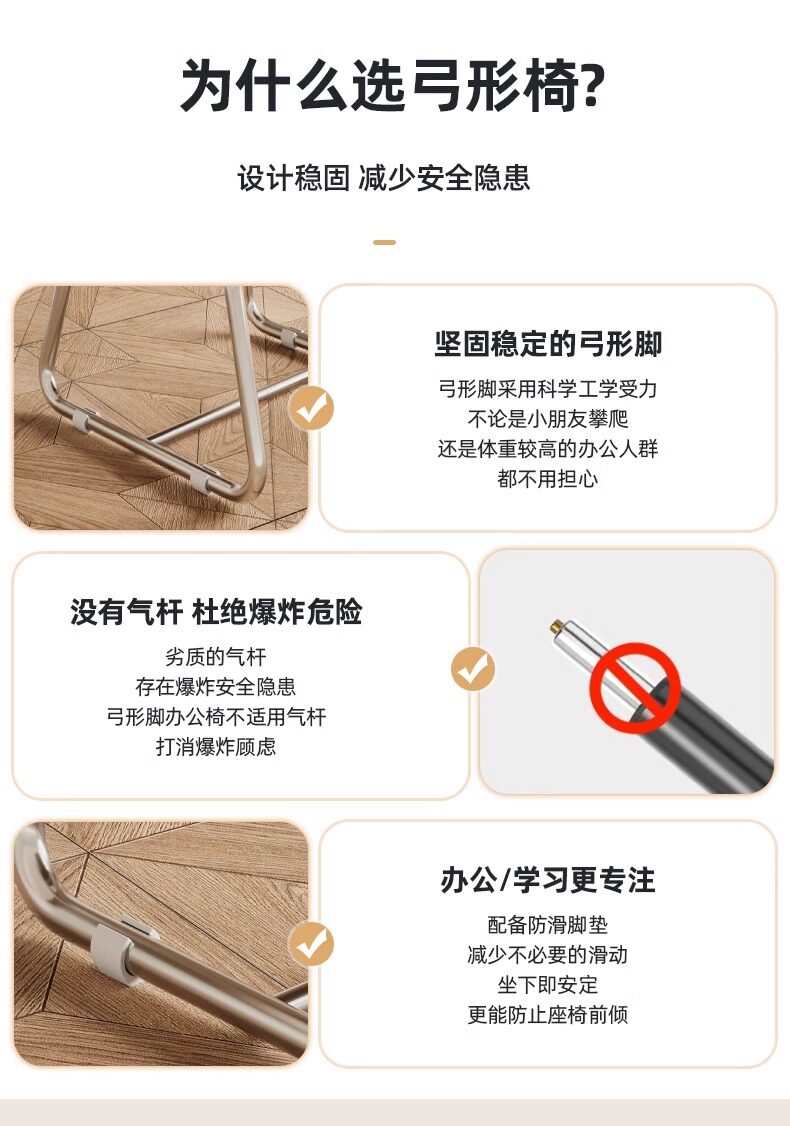 为什么选弓形椅?

设计稳固 减少安全隐患

坚固稳定的弓形脚

弓形脚采用科学工学受力
不论是小朋友攀爬
还是体重较高的办公人群
都不用担心

没有气杆 杜绝爆炸危险

劣质的气杆
存在爆炸安全隐患
弓形脚办公椅不适用气杆
打消爆炸顾虑

办公/学习更专注

配备防滑脚垫
减少不必要的滑动
坐下即安定
更能防止座椅前倾