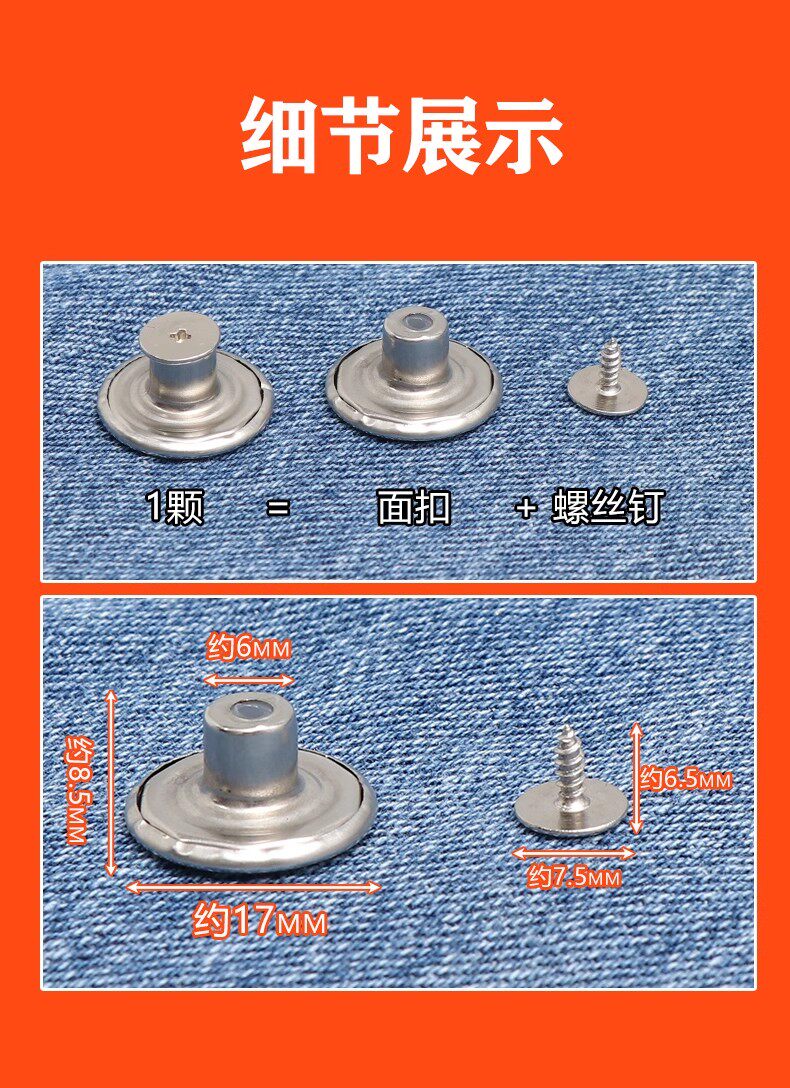 细节展示

1颗 = 面扣 + 螺丝钉

约6MM

约8.5MM

约17MM

约6.5MM

约7.5MM