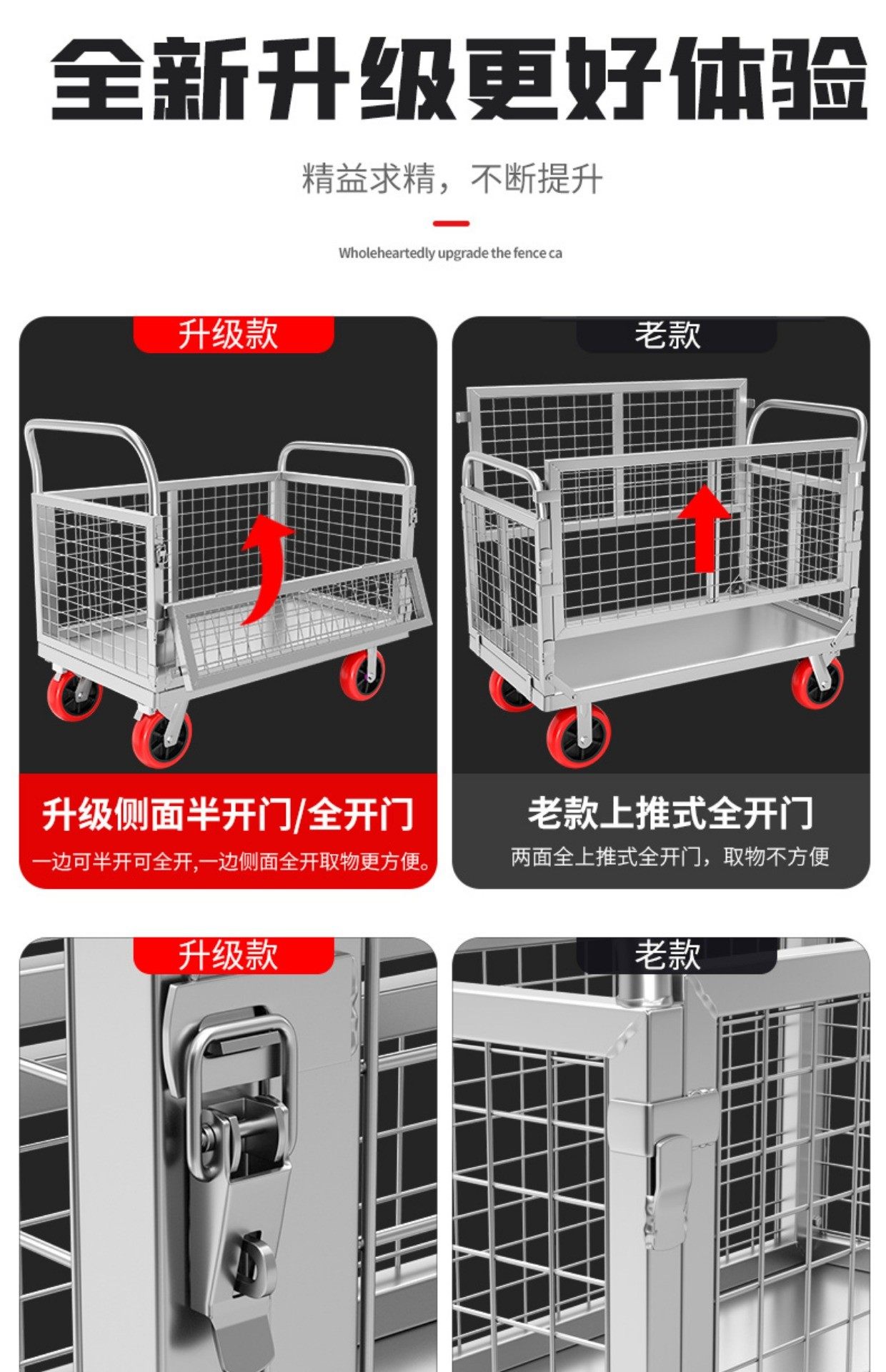 全新升级更好体验

精益求精，不断提升

Wholeheartedly upgrade the fence ca

升级款

升级侧面半开门/全开门

一边可半开可全开,一边侧面全开取物更方便。

老款

老款上推式全开门

两面全上推式全开门，取物不方便

升级款

老款