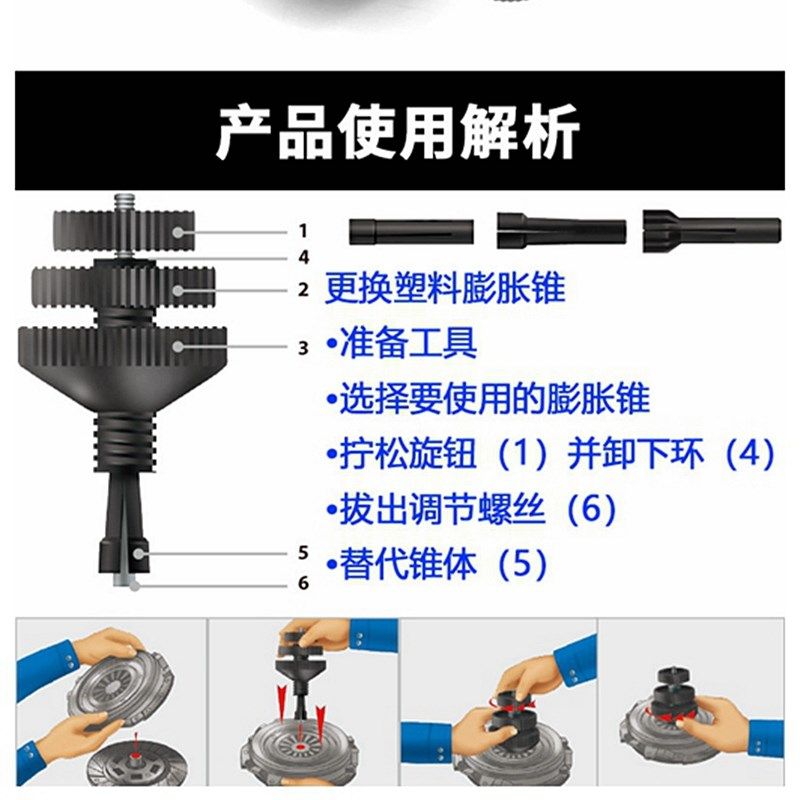 产品使用解析

1
4
2
3
5
6

更换塑料膨胀锥
•准备工具
•选择要使用的膨胀锥
•拧松旋钮（1）并卸下环（4）
•拔出调节螺丝（6）
•替代锥体（5）