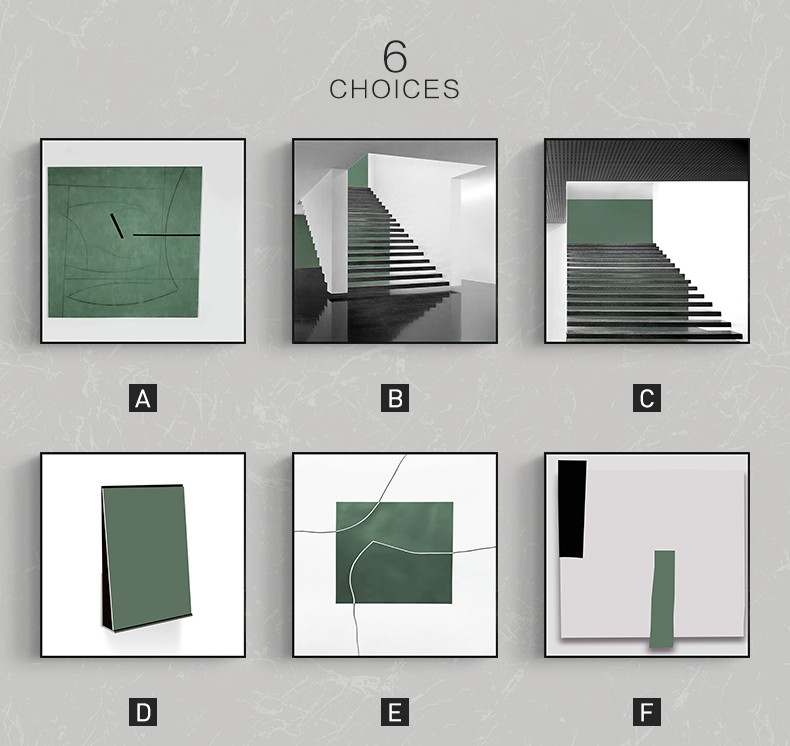 6
CHOICES

A

B

C

D

E

F