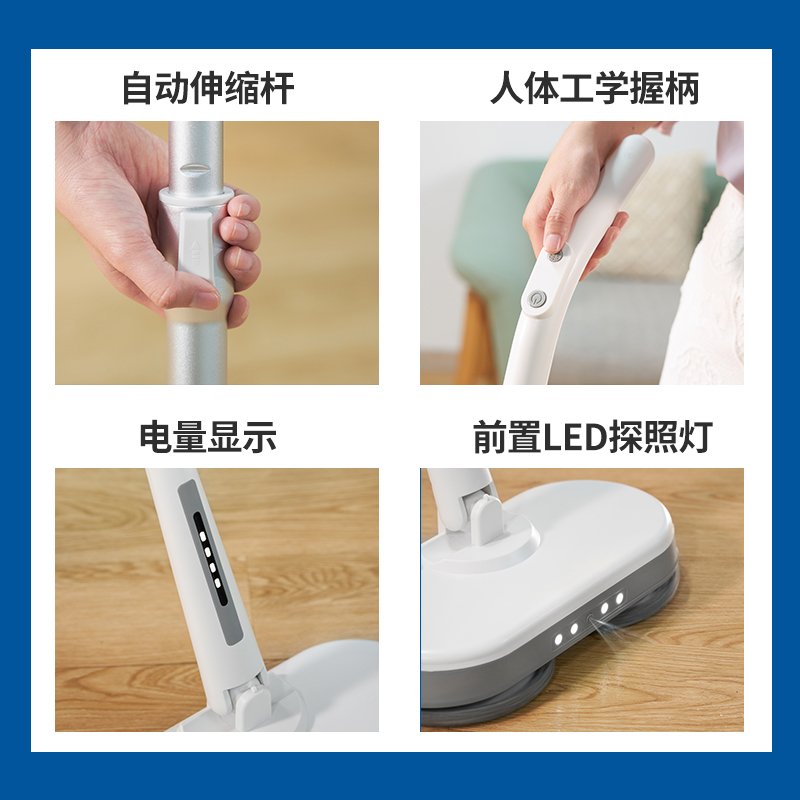 自动伸缩杆

人体工学握柄

电量显示

前置LED探照灯