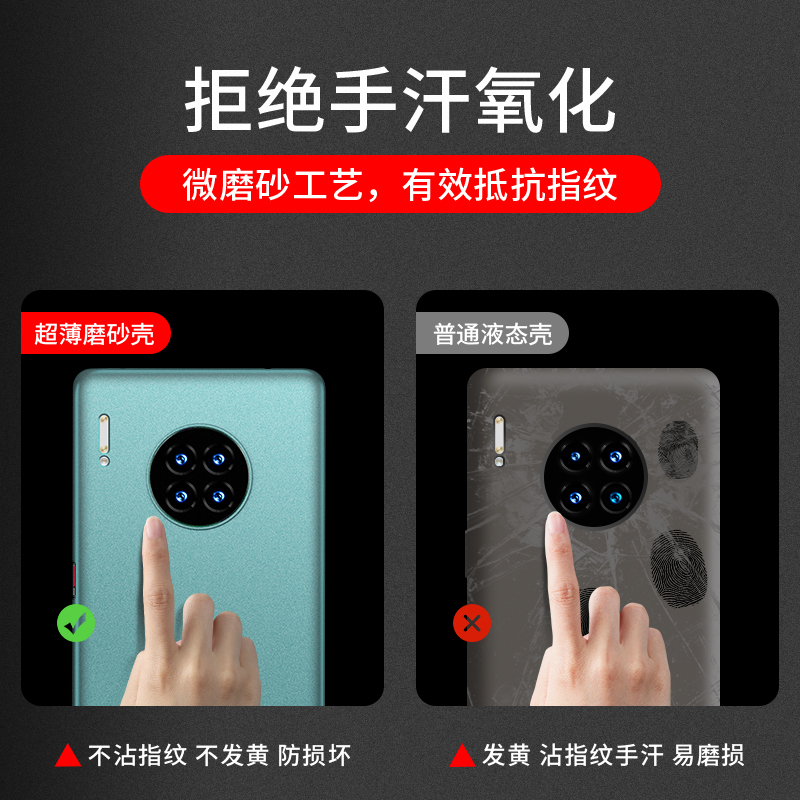 拒绝手汗氧化

微磨砂工艺，有效抵抗指纹

超薄磨砂壳

普通液态壳

▲ 不沾指纹 不发黄 防损坏

▲ 发黄 沾指纹手汗 易磨损