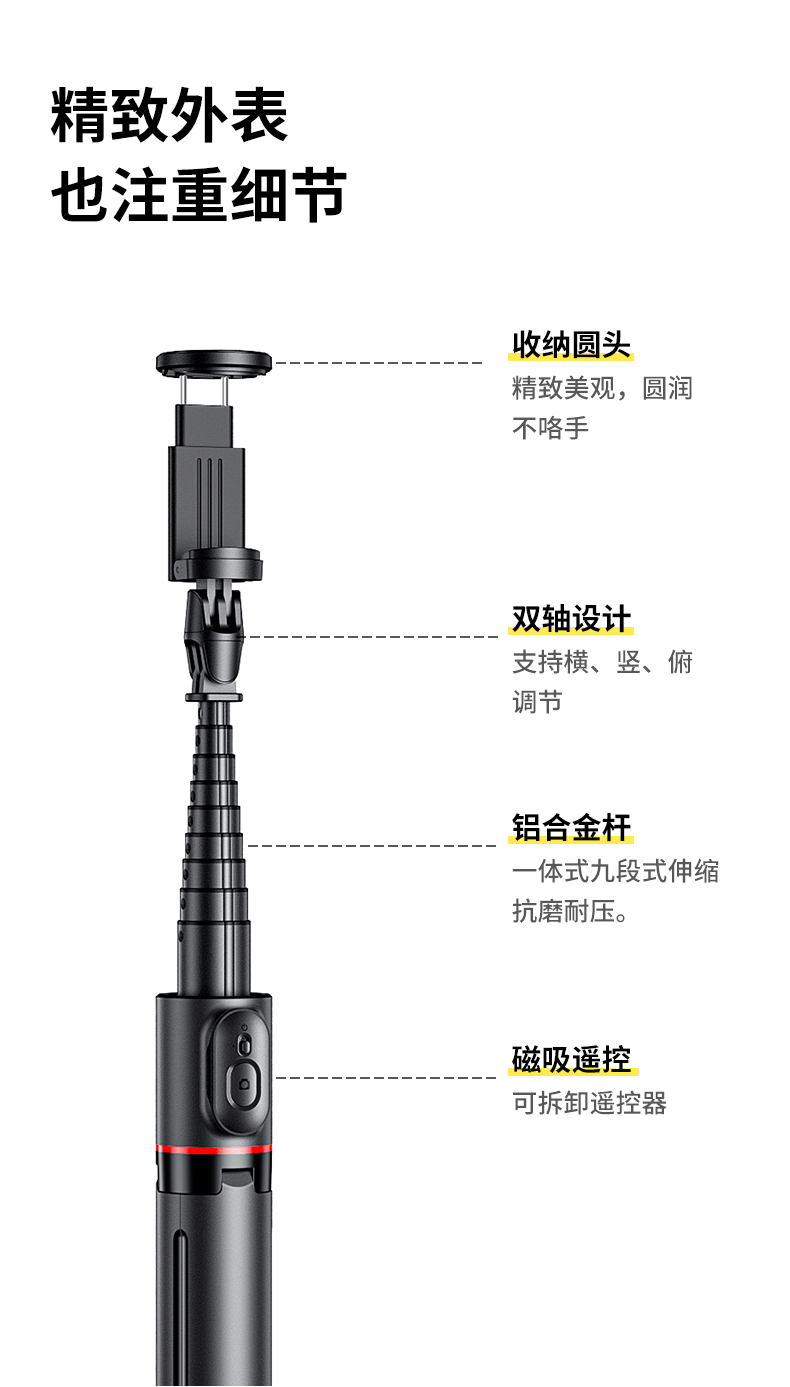 精致外表
也注重细节

收纳圆头
精致美观，圆润不咯手

双轴设计
支持横、竖、俯调节

铝合金杆
一体式九段式伸缩抗磨耐压。

磁吸遥控
可拆卸遥控器