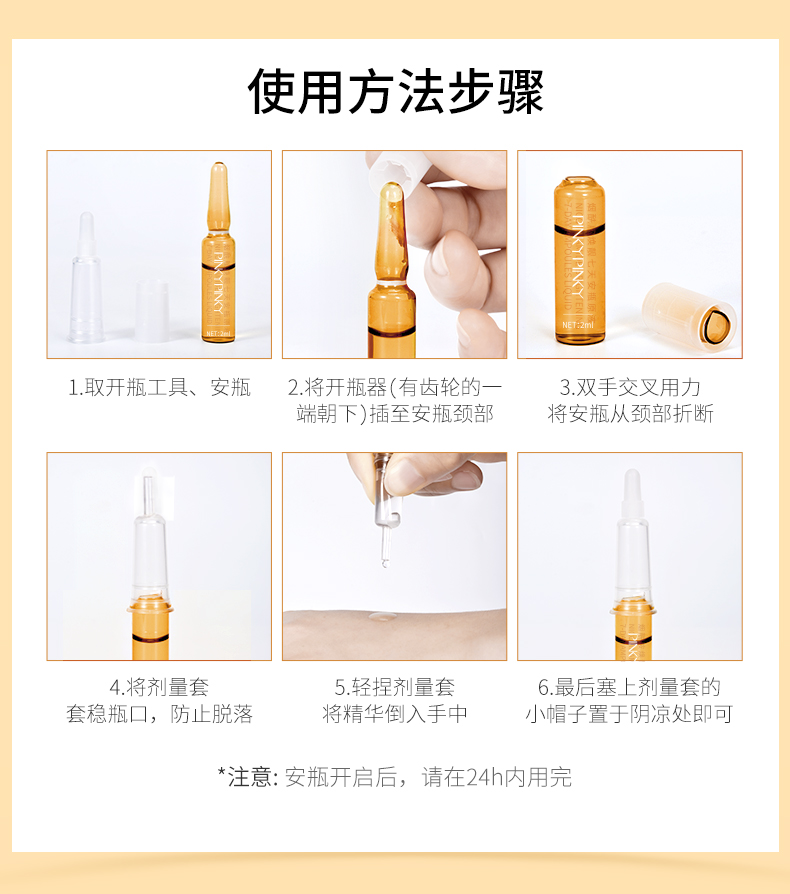 使用方法步骤

PINKYPINKY
NET:2ml

PINKYPINKY
NET:2ml

1.取开瓶工具、安瓶

2.将开瓶器(有齿轮的一端朝下)插至安瓶颈部

3.双手交叉用力
将安瓶从颈部折断

4.将剂量套
套稳瓶口，防止脱落

5.轻捏剂量套
将精华倒入手中

6.最后塞上剂量套的
小帽子置于阴凉处即可

*注意: 安瓶开启后，请在24h内用完