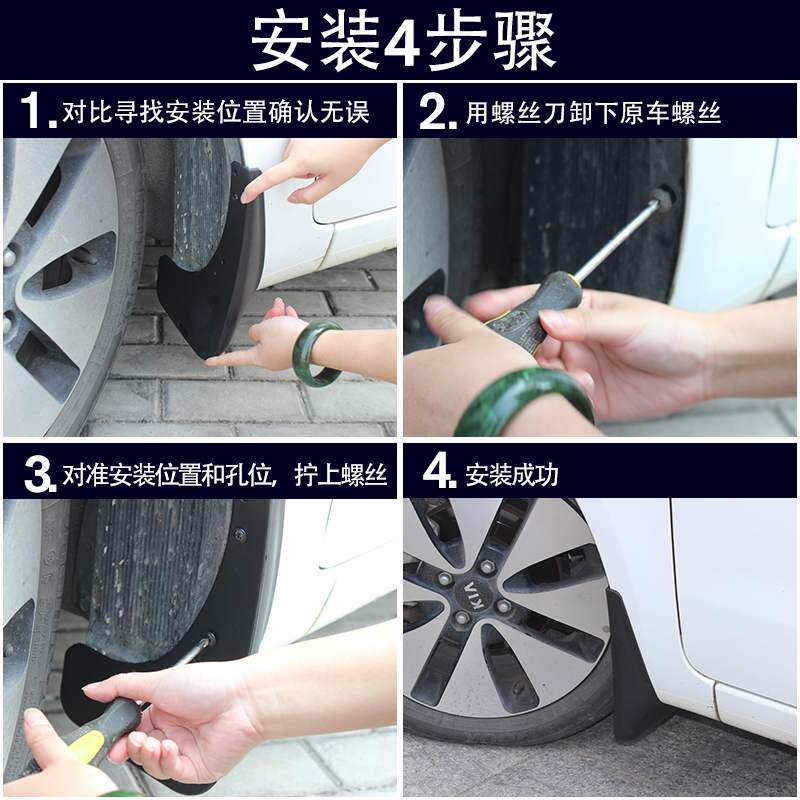 安装4步骤

1. 对比寻找安装位置确认无误

2. 用螺丝刀卸下原车螺丝

3. 对准安装位置和孔位，拧上螺丝

4. 安装成功

KIA