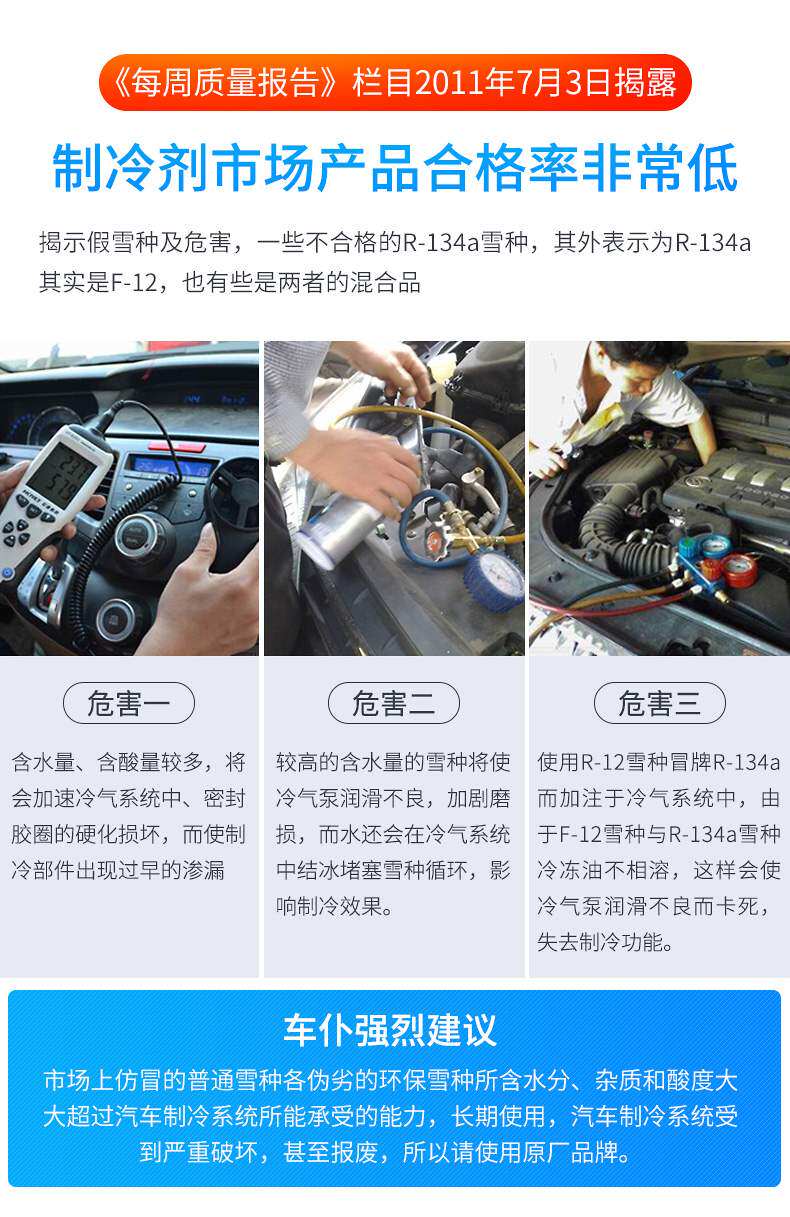 《每周质量报告》栏目2011年7月3日揭露

制冷剂市场产品合格率非常低

揭示假雪种及危害，一些不合格的R-134a雪种，其外表示为R-134a其实是F-12，也有些是两者的混合品

危害一

含水量、含酸量较多，将会加速冷气系统中、密封胶圈的硬化损坏，而使制冷部件出现过早的渗漏

危害二

较高的含水量的雪种将使冷气泵润滑不良，加剧磨损，而水还会在冷气系统中结冰堵塞雪种循环，影响制冷效果。

危害三

使用R-12雪种冒牌R-134a而加注于冷气系统中，由于F-12雪种与R-134a雪种冷冻油不相溶，这样会使冷气泵润滑不良而卡死，失去制冷功能。

车仆强烈建议

市场上仿冒的普通雪种各伪劣的环保雪种所含水分、杂质和酸度大大超过汽车制冷系统所能承受的能力，长期使用，汽车制冷系统受到严重破坏，甚至报废，所以请使用原厂品牌。