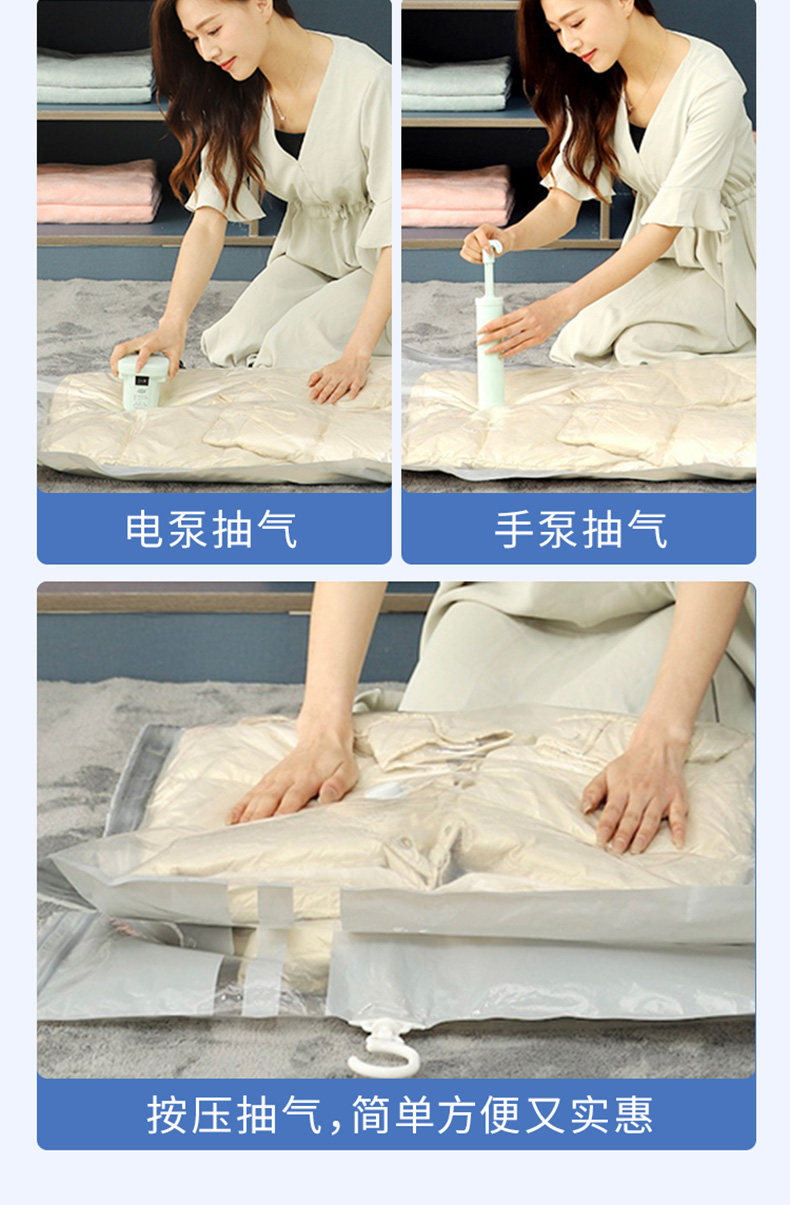 电泵抽气

手泵抽气

按压抽气,简单方便又实惠