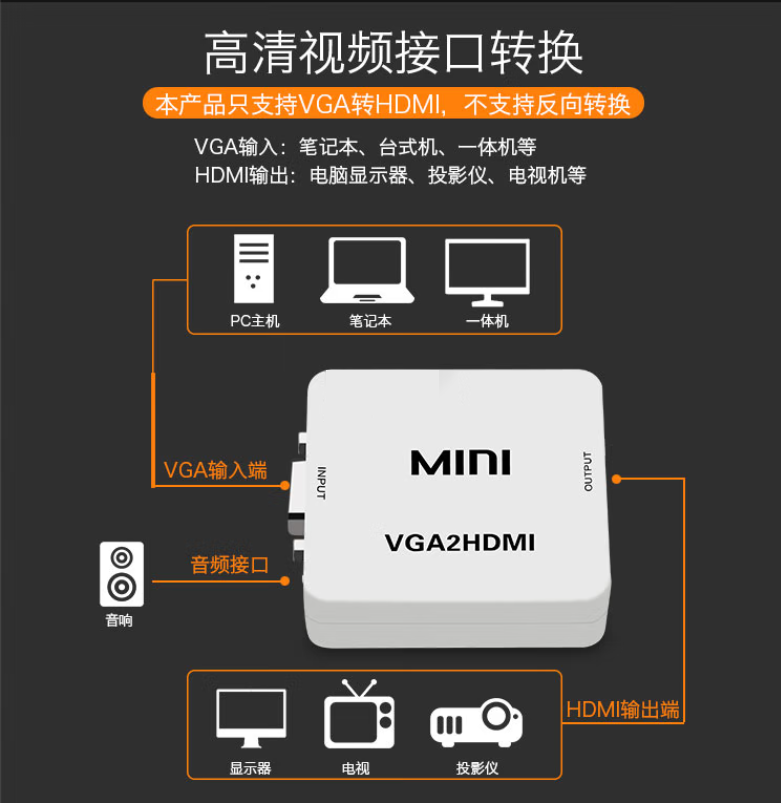 高清视频接口转换

本产品只支持VGA转HDMI，不支持反向转换

VGA输入：笔记本、台式机、一体机等
HDMI输出：电脑显示器、投影仪、电视机等

PC主机
笔记本
一体机

VGA输入端
INPUT
MINI
OUTPUT
VGA2HDMI

音频接口
音响

HDMI输出端

显示器
电视
投影仪