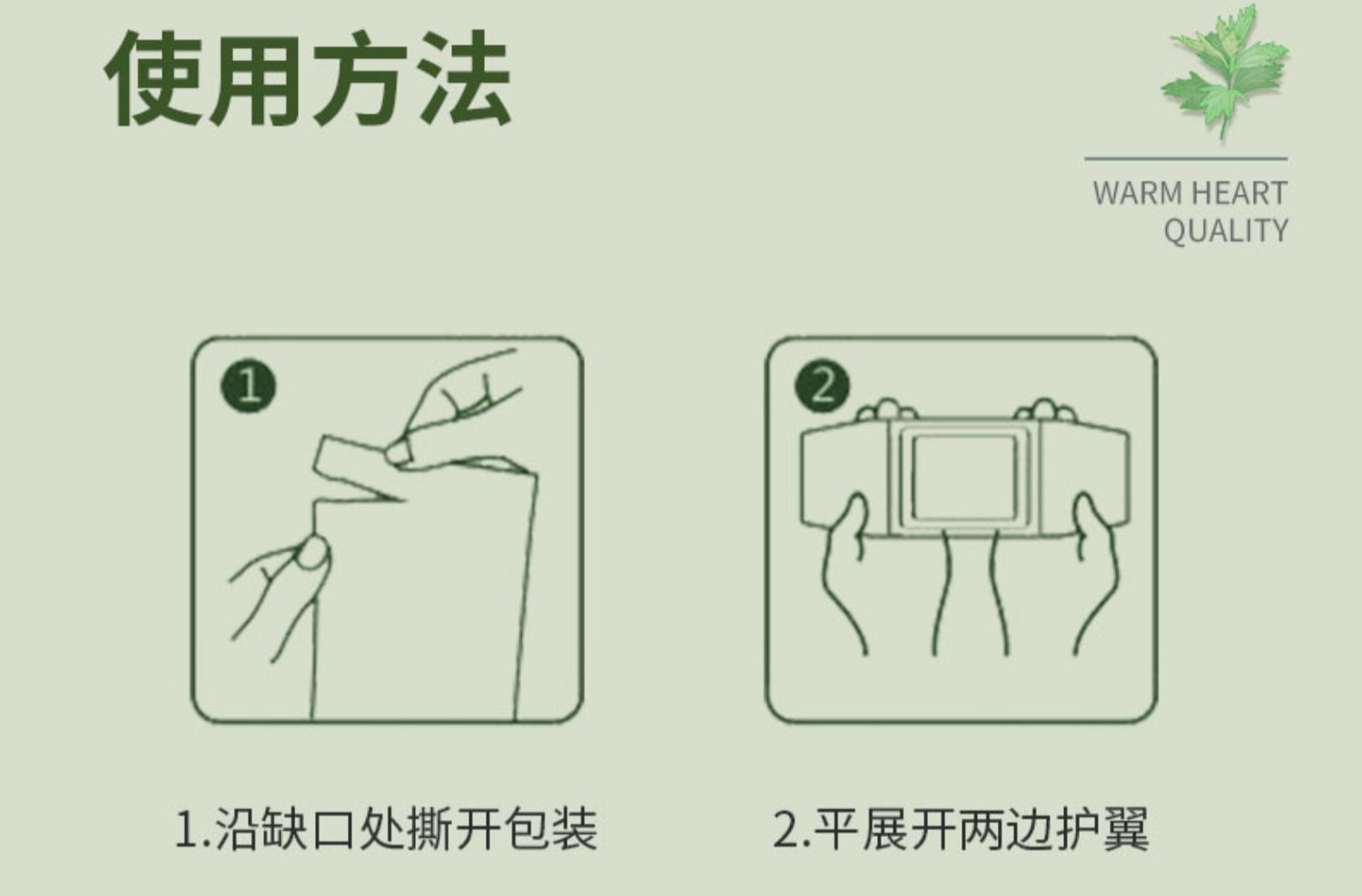 使用方法

WARM HEART QUALITY

1

2

1.沿缺口处撕开包装

2.平展开两边护翼