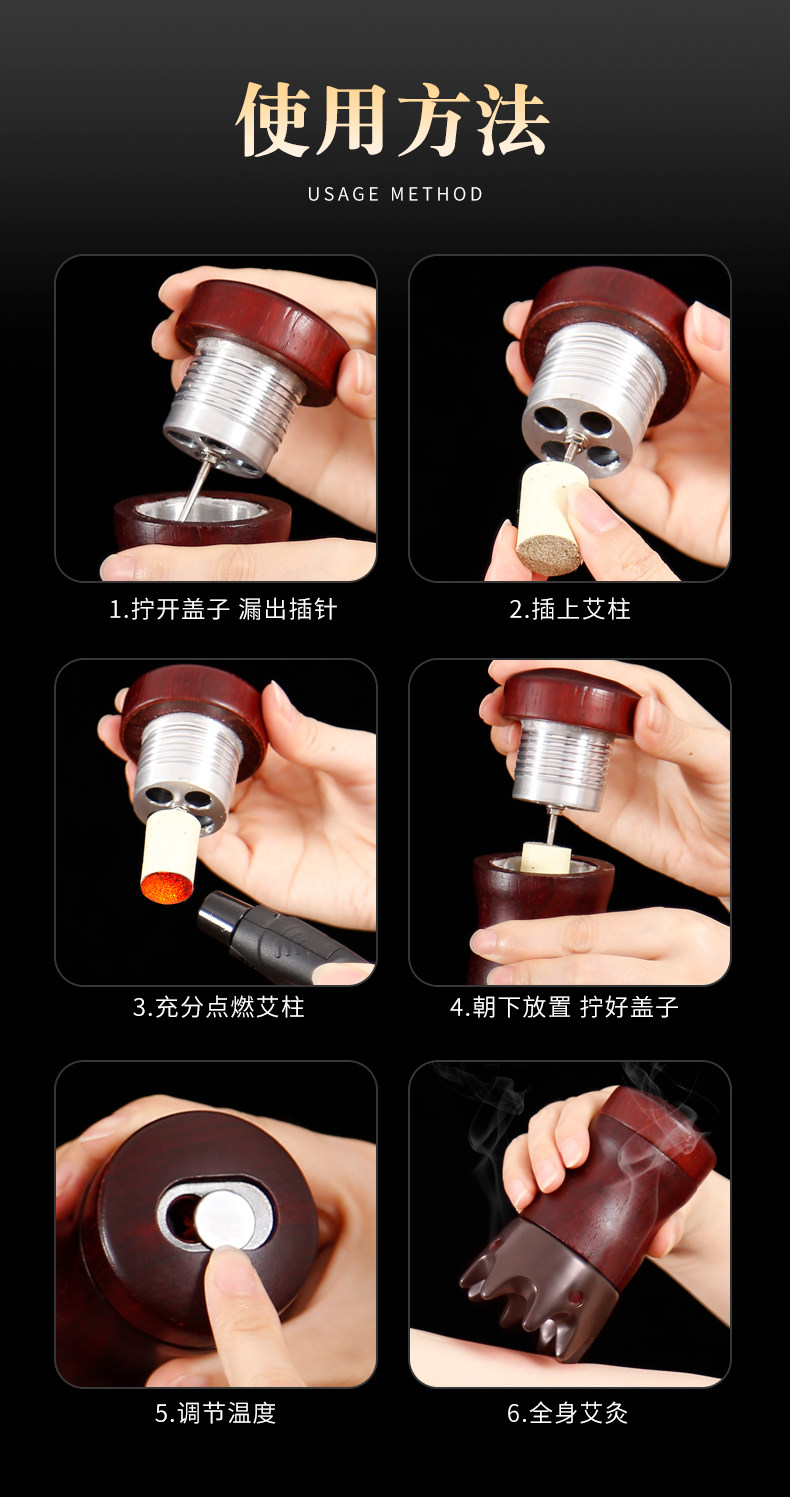 使用方法

USAGE METHOD

1.拧开盖子 漏出插针

2.插上艾柱

3.充分点燃艾柱

4.朝下放置 拧好盖子

5.调节温度

6.全身艾灸