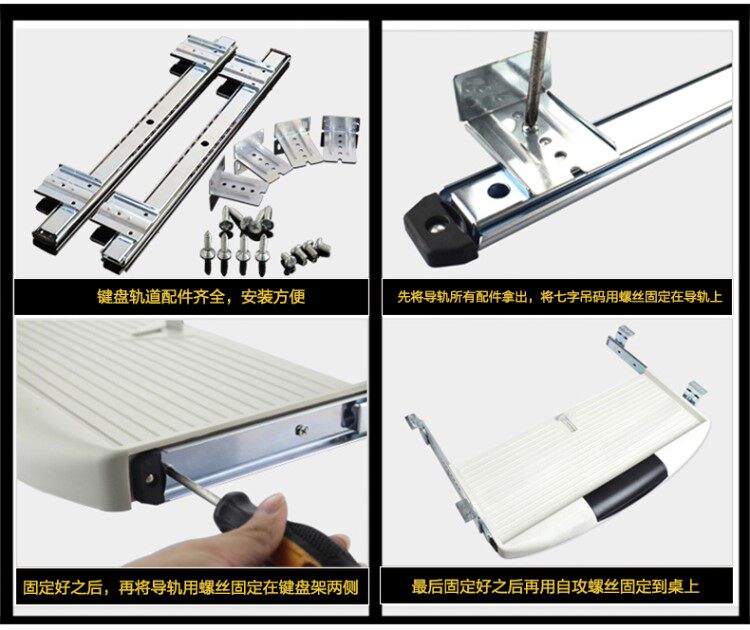 键盘轨道配件齐全，安装方便

先将导轨所有配件拿出，将七字吊码用螺丝固定在导轨上

固定好之后，再将导轨用螺丝固定在键盘架两侧

最后固定好之后再用自攻螺丝固定到桌上