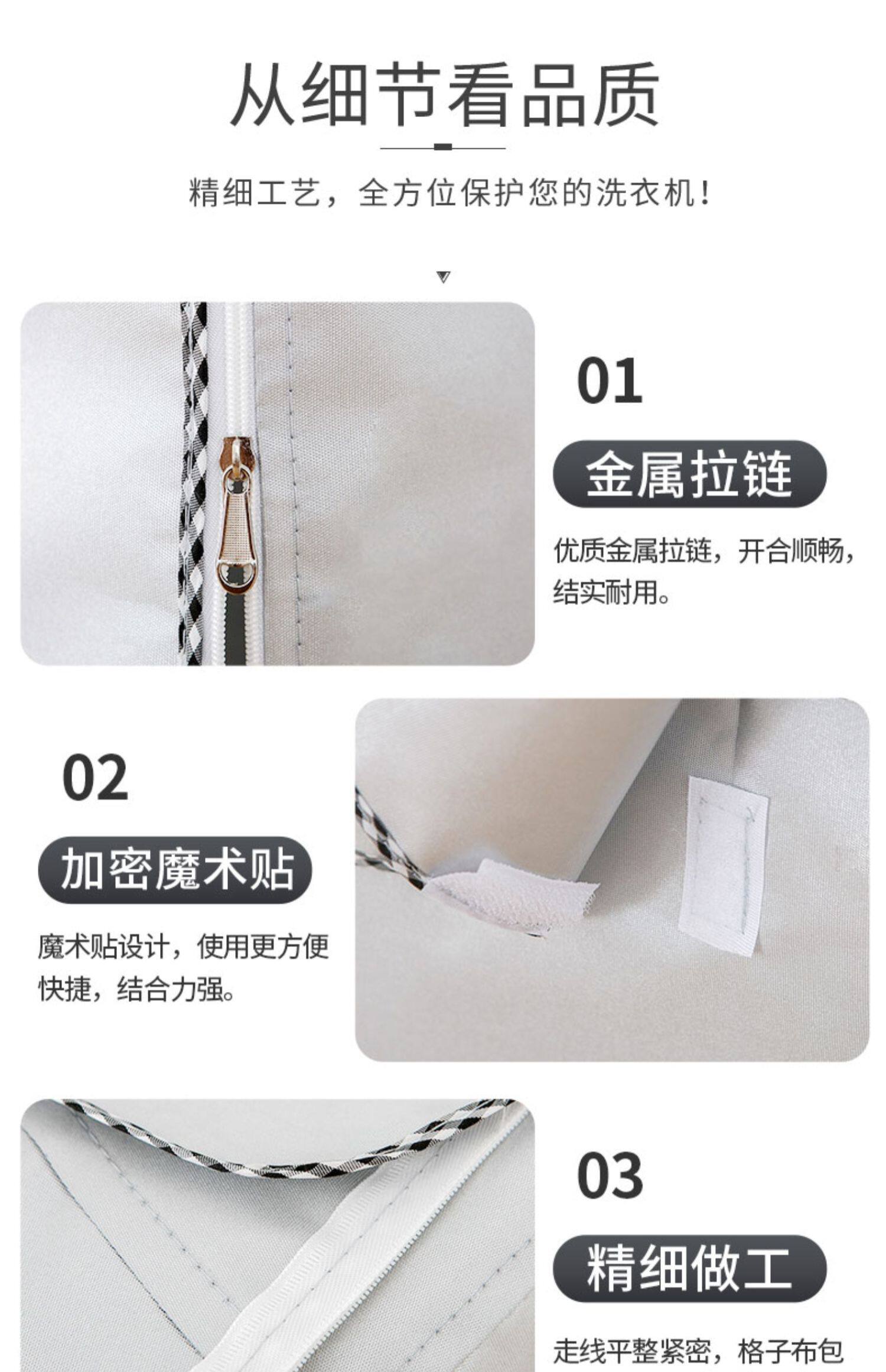 从细节看品质

精细工艺，全方位保护您的洗衣机！

01

金属拉链

优质金属拉链，开合顺畅，结实耐用。

02

加密魔术贴

魔术贴设计，使用更方便快捷，结合力强。

03

精细做工

走线平整紧密，格子布包