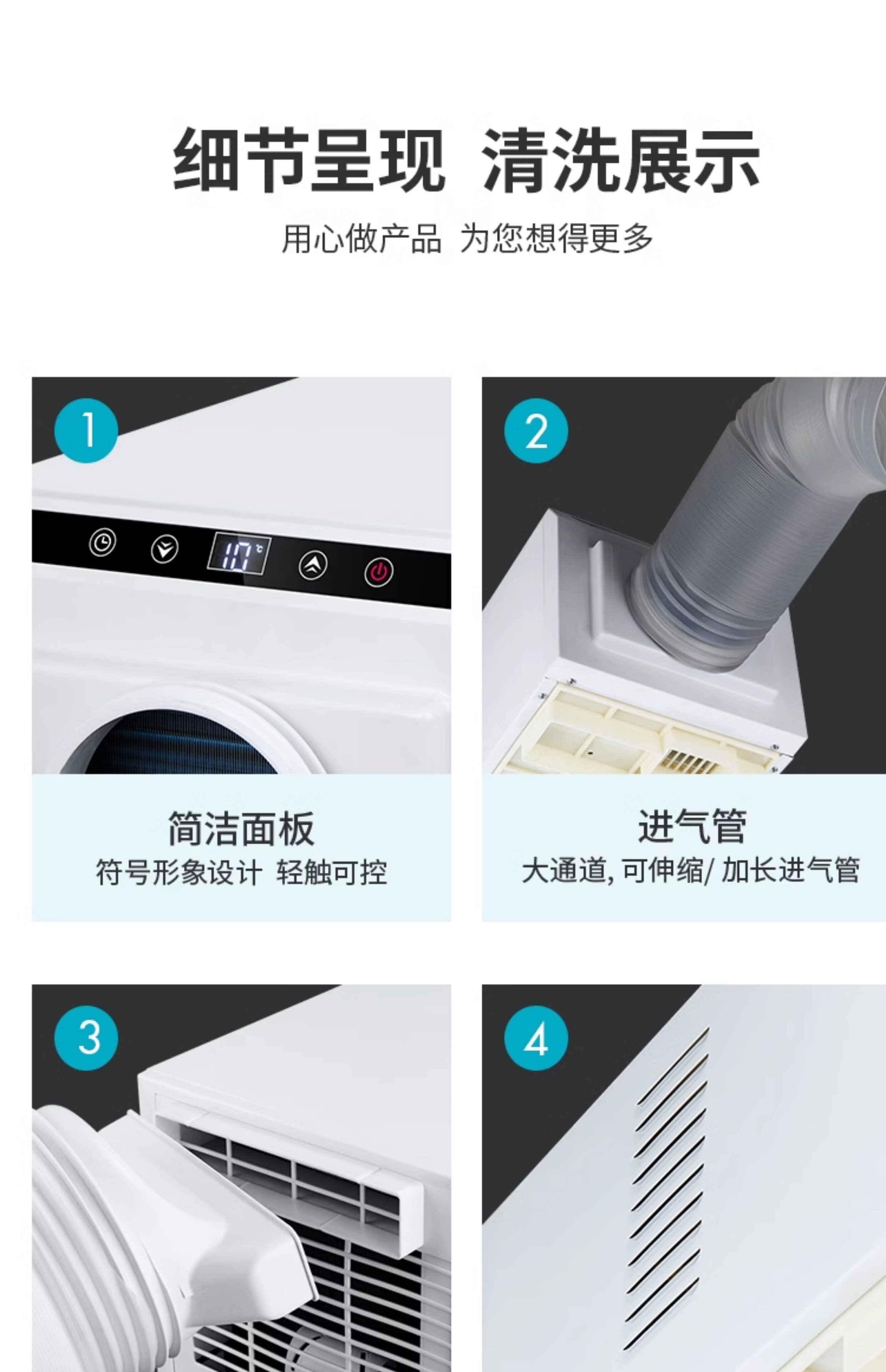 细节呈现 清洗展示

用心做产品 为您想得更多

1

17℃

简洁面板

符号形象设计 轻触可控

2

进气管

大通道, 可伸缩/ 加长进气管

3

4