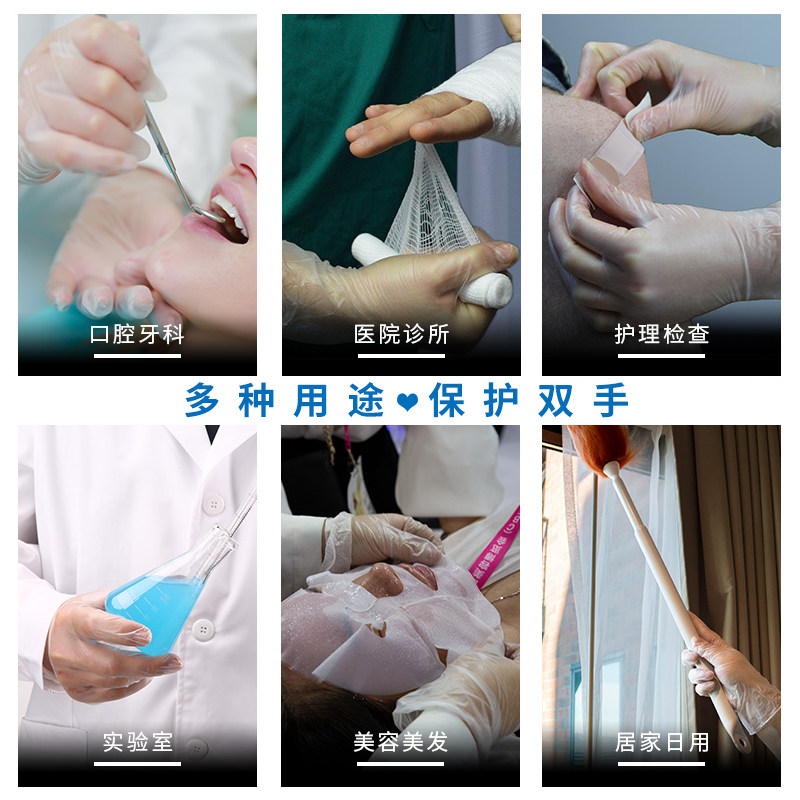 口腔牙科

医院诊所

护理检查

多种用途❤保护双手

实验室

美容美发

居家日用