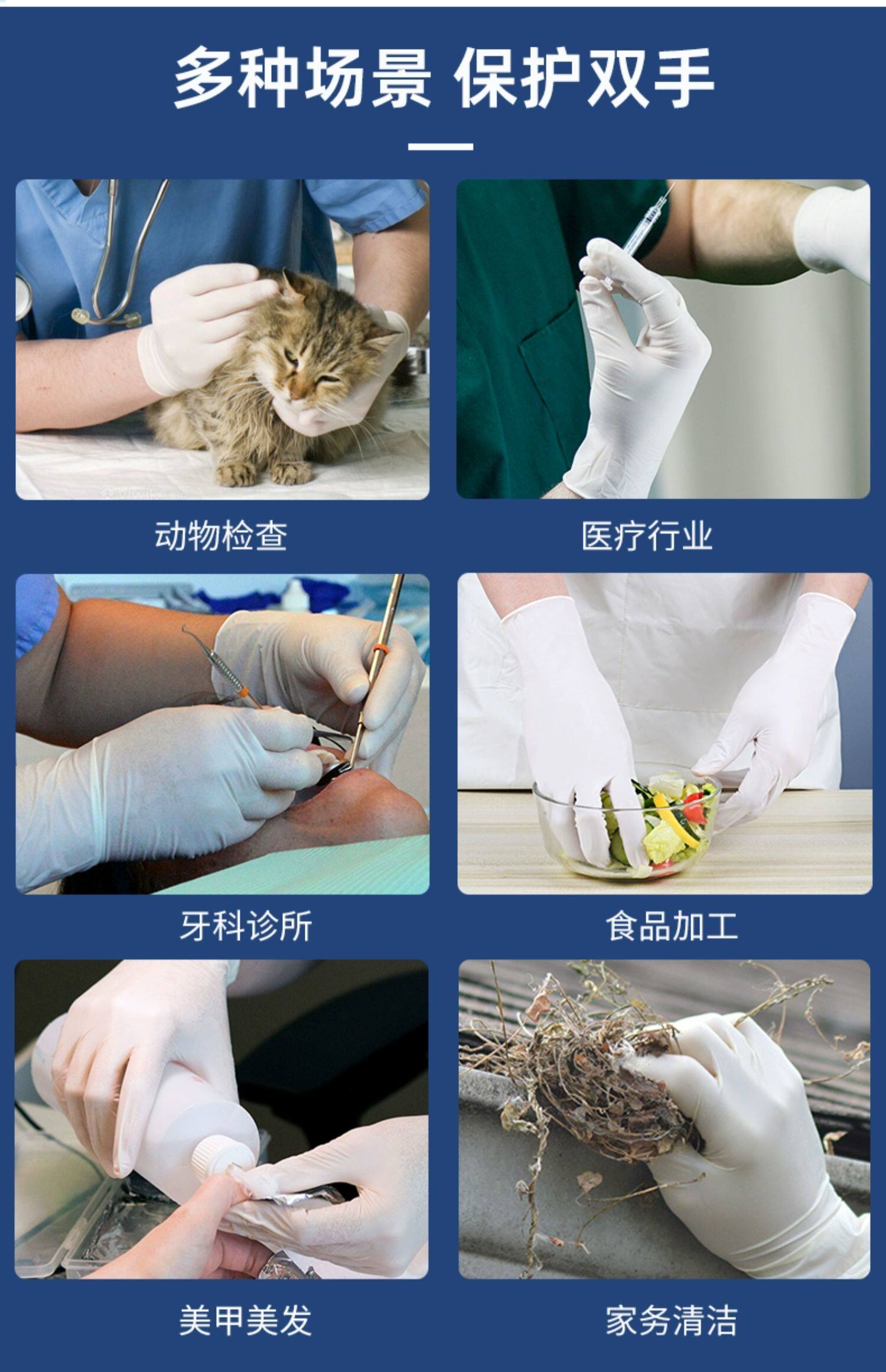 多种场景 保护双手

动物检查

医疗行业

牙科诊所

食品加工

美甲美发

家务清洁