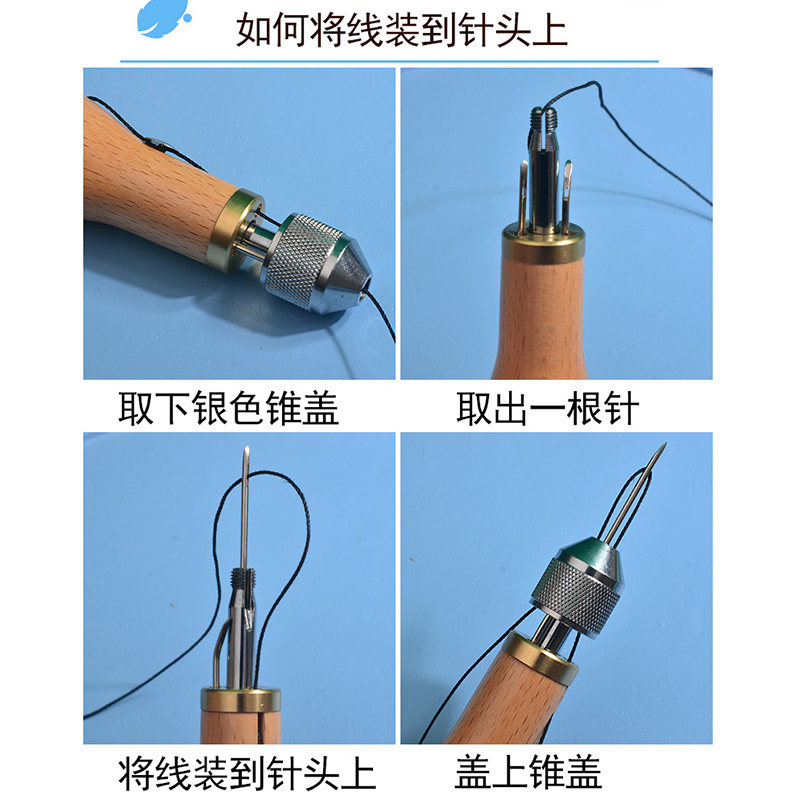 如何将线装到针头上

取下银色锥盖

取出一根针

将线装到针头上

盖上锥盖