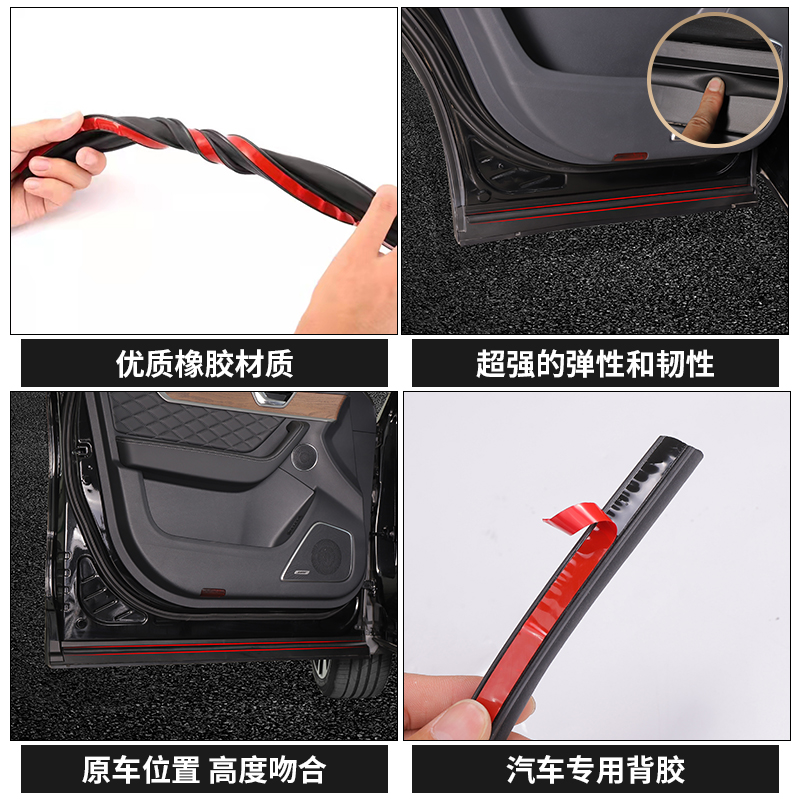 优质橡胶材质

超强的弹性和韧性

原车位置 高度吻合

汽车专用背胶