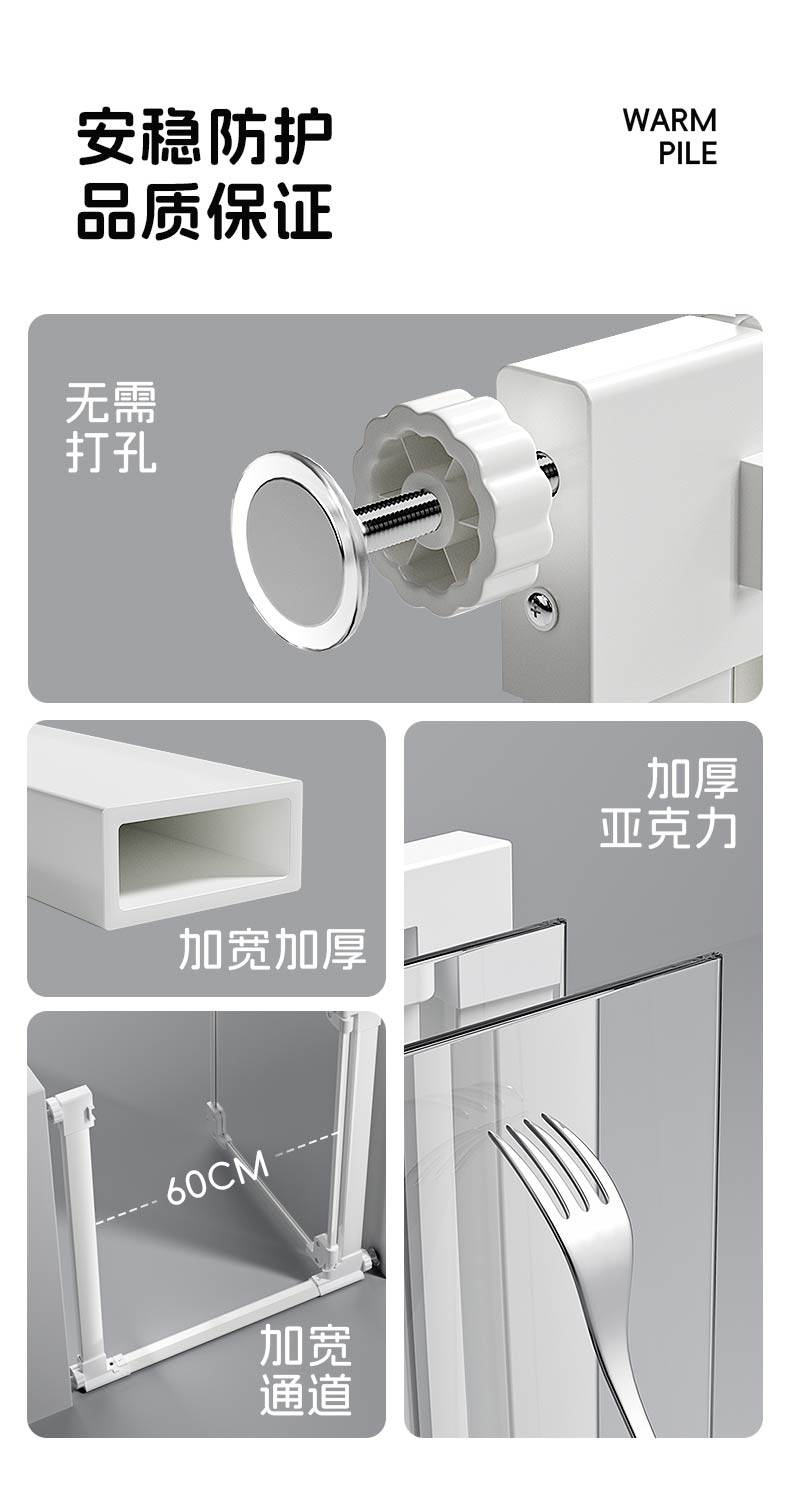 安稳防护
品质保证

WARM
PILE

无需
打孔

加宽加厚

加厚
亚克力

60CM

加宽
通道