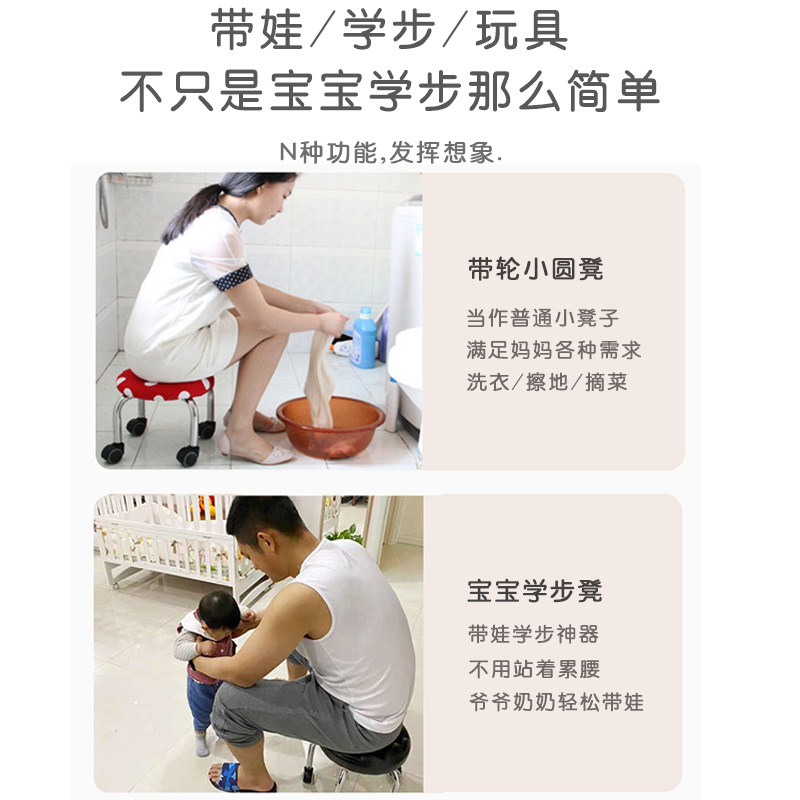 带娃/学步/玩具
不只是宝宝学步那么简单

N种功能,发挥想象.

带轮小圆凳

当作普通小凳子
满足妈妈各种需求
洗衣/擦地/摘菜

宝宝学步凳

带娃学步神器
不用站着累腰
爷爷奶奶轻松带娃