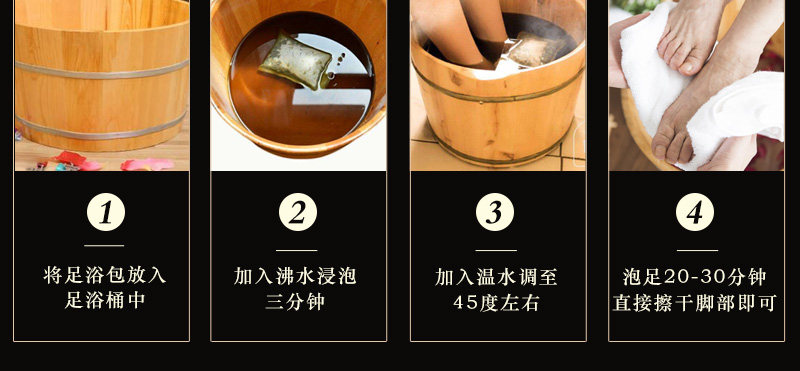 1

将足浴包放入足浴桶中

2

加入沸水浸泡三分钟

3

加入温水调至45度左右

4

泡足20-30分钟直接擦干脚部即可