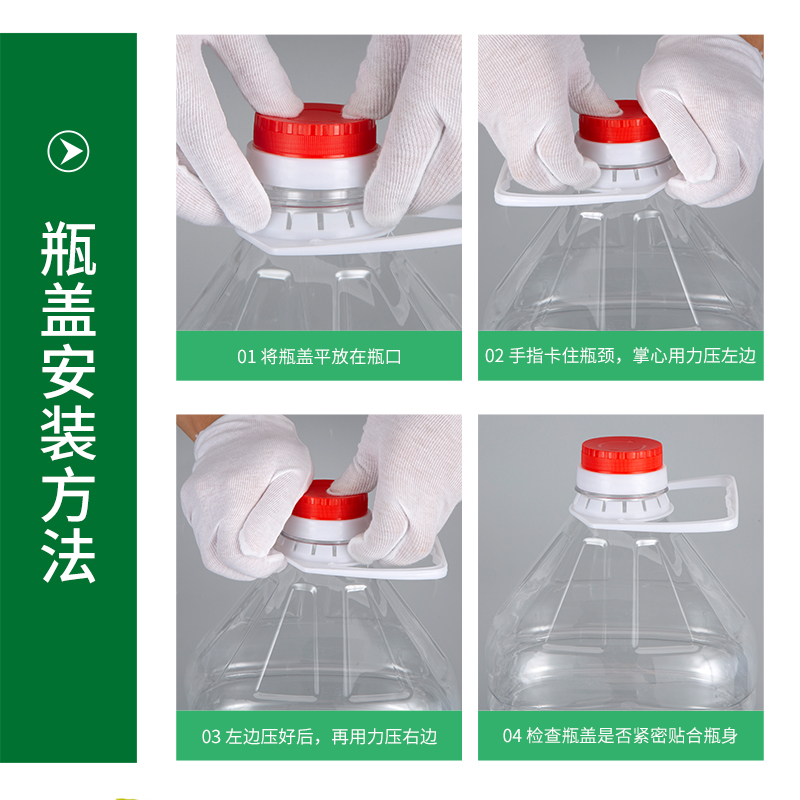 瓶盖安装方法

01 将瓶盖平放在瓶口

02 手指卡住瓶颈，掌心用力压左边

03 左边压好后，再用力压右边

04 检查瓶盖是否紧密贴合瓶身