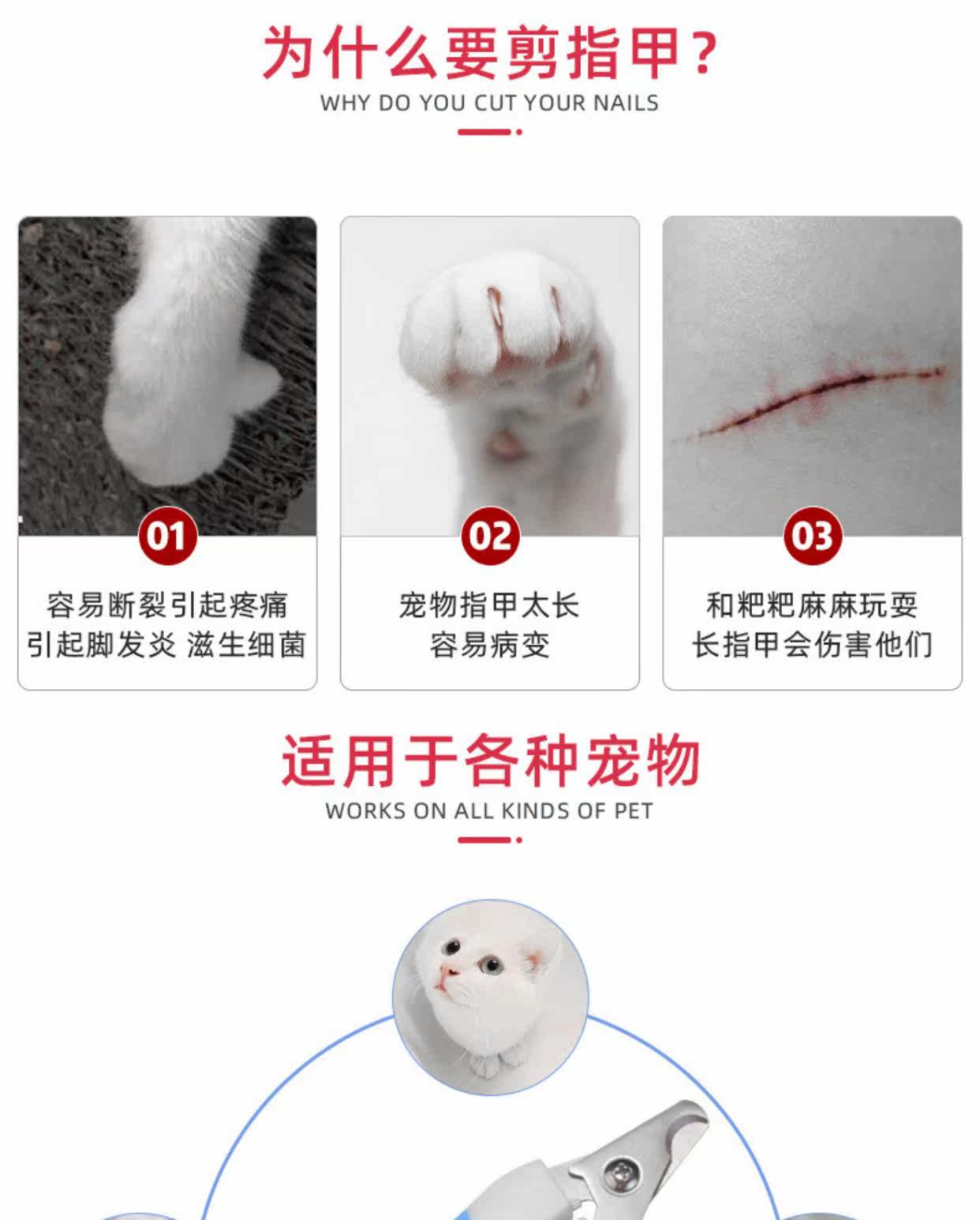 为什么要剪指甲？
WHY DO YOU CUT YOUR NAILS

01
容易断裂引起疼痛
引起脚发炎 滋生细菌

02
宠物指甲太长
容易病变

03
和粑粑麻麻玩耍
长指甲会伤害他们

适用于各种宠物
WORKS ON ALL KINDS OF PET