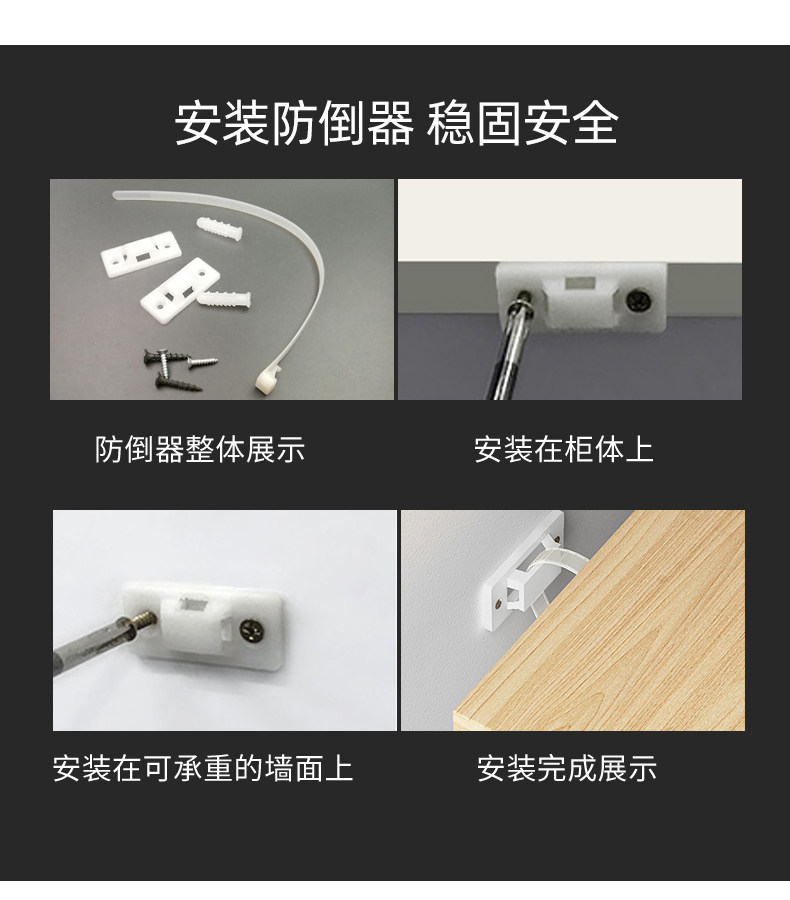 安装防倒器 稳固安全

防倒器整体展示

安装在柜体上

安装在可承重的墙面上

安装完成展示