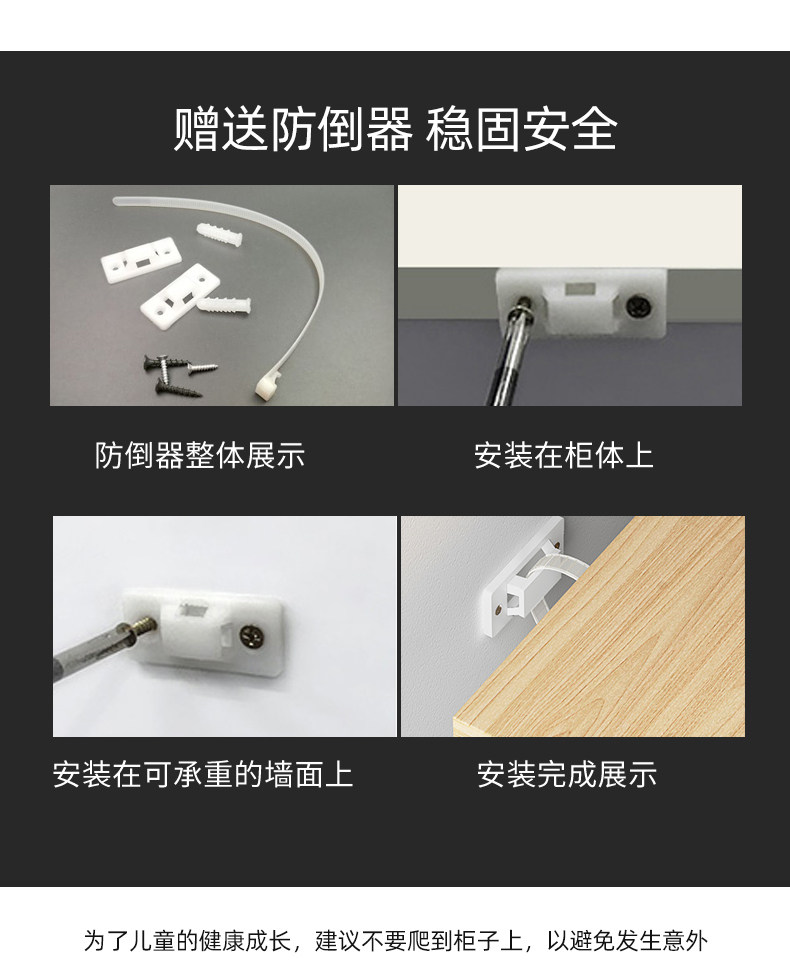 赠送防倒器 稳固安全

防倒器整体展示

安装在柜体上

安装在可承重的墙面上

安装完成展示

为了儿童的健康成长，建议不要爬到柜子上，以避免发生意外