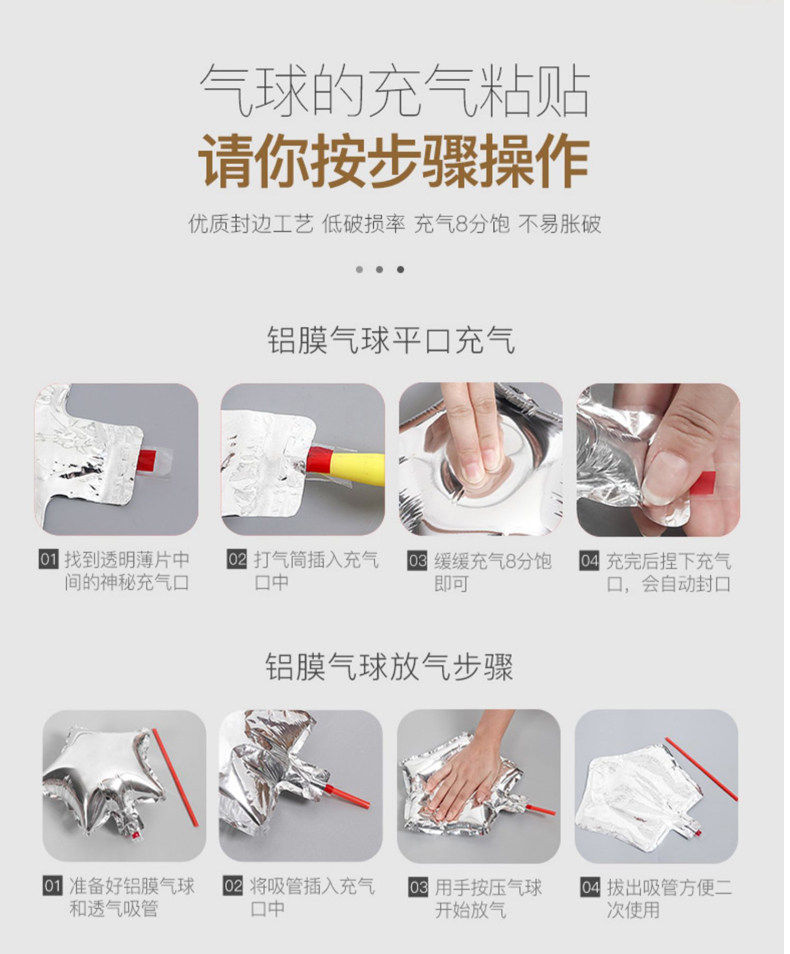 气球的充气粘贴

请你按步骤操作

优质封边工艺 低破损率 充气8分饱 不易胀破

铝膜气球平口充气

01 找到透明薄片中间的神秘充气口

02 打气筒插入充气口中

03 缓缓充气8分饱即可

04 充完后捏下充气口，会自动封口

铝膜气球放气步骤

01 准备好铝膜气球和透气吸管

02 将吸管插入充气口中

03 用手按压气球开始放气

04 拔出吸管方便二次使用