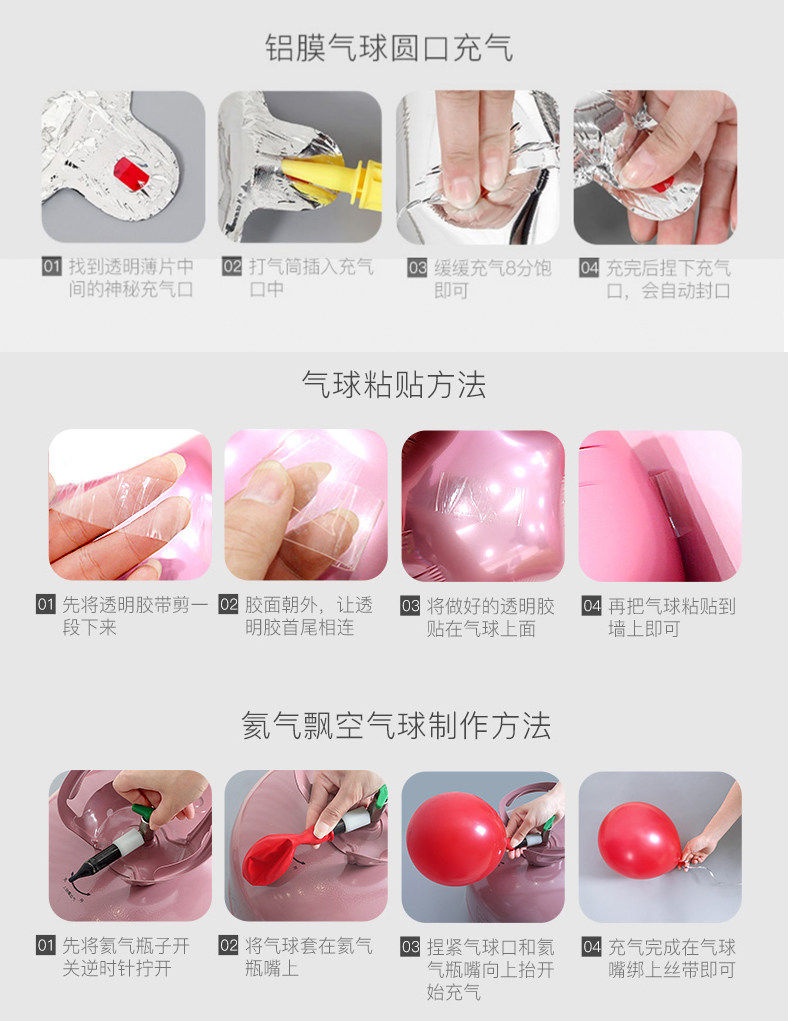 铝膜气球圆口充气

01 找到透明薄片中间的神秘充气口

02 打气筒插入充气口中

03 缓缓充气8分饱即可

04 充完后捏下充气口，会自动封口

气球粘贴方法

01 先将透明胶带剪一段下来

02 胶面朝外，让透明胶首尾相连

03 将做好的透明胶贴在气球上面

04 再把气球粘贴到墙上即可

氦气飘空气球制作方法

01 先将氦气瓶子开关逆时针拧开

02 将气球套在氦气瓶嘴上

03 捏紧气球口和氦气瓶嘴向上抬开始充气

04 充气完成在气球嘴绑上丝带即可