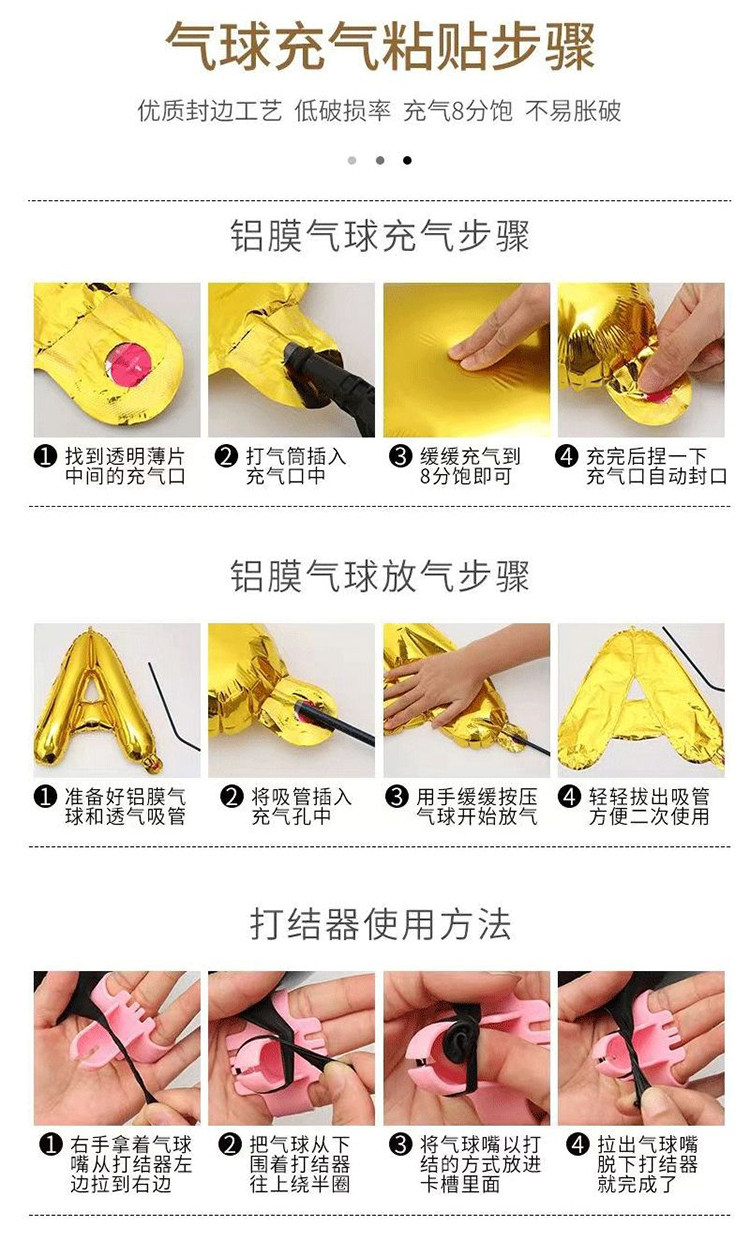 气球充气粘贴步骤

优质封边工艺 低破损率 充气8分饱 不易胀破

铝膜气球充气步骤

❶ 找到透明薄片中间的充气口

❷ 打气筒插入充气口中

❸ 缓缓充气到8分饱即可

❹ 充完后捏一下充气口自动封口

铝膜气球放气步骤

❶ 准备好铝膜气球和透气吸管

❷ 将吸管插入充气孔中

❸ 用手缓缓按压气球开始放气

❹ 轻轻拔出吸管方便二次使用

打结器使用方法

❶ 右手拿着气球嘴从打结器左边拉到右边

❷ 把气球从下围着打结器往上绕半圈

❸ 将气球嘴以打结的方式放进卡槽里面

❹ 拉出气球嘴脱下打结器就完成了