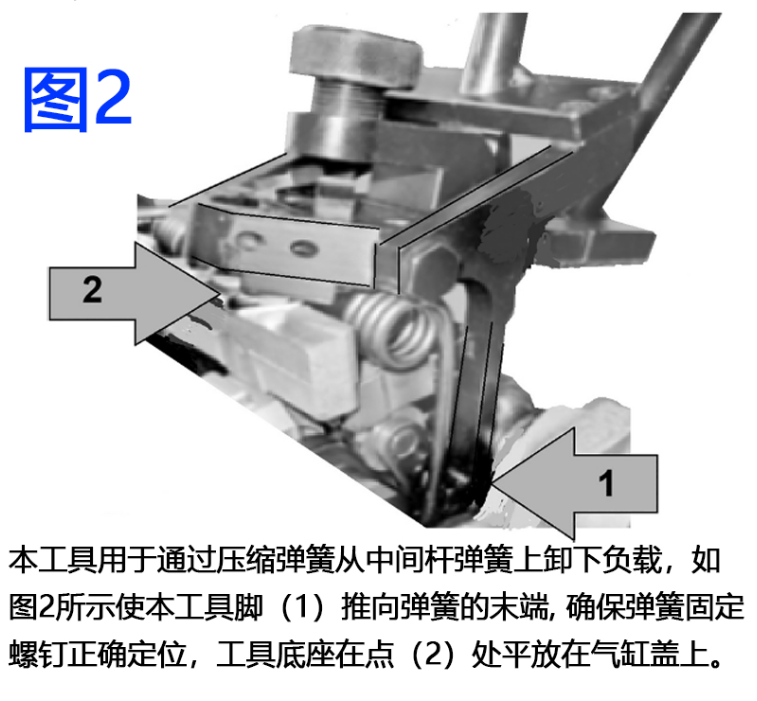 图2

2

1

本工具用于通过压缩弹簧从中间杆弹簧上卸下负载，如图2所示使本工具脚（1）推向弹簧的末端, 确保弹簧固定螺钉正确定位，工具底座在点（2）处平放在气缸盖上。