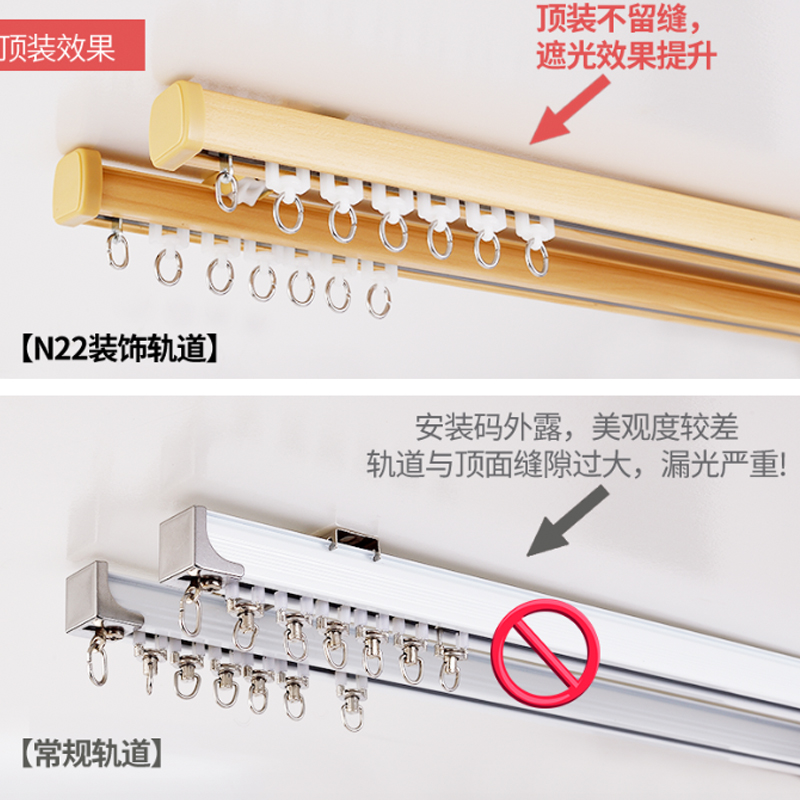 顶装效果

顶装不留缝，
遮光效果提升

【N22装饰轨道】

安装码外露，美观度较差
轨道与顶面缝隙过大，漏光严重!

【常规轨道】