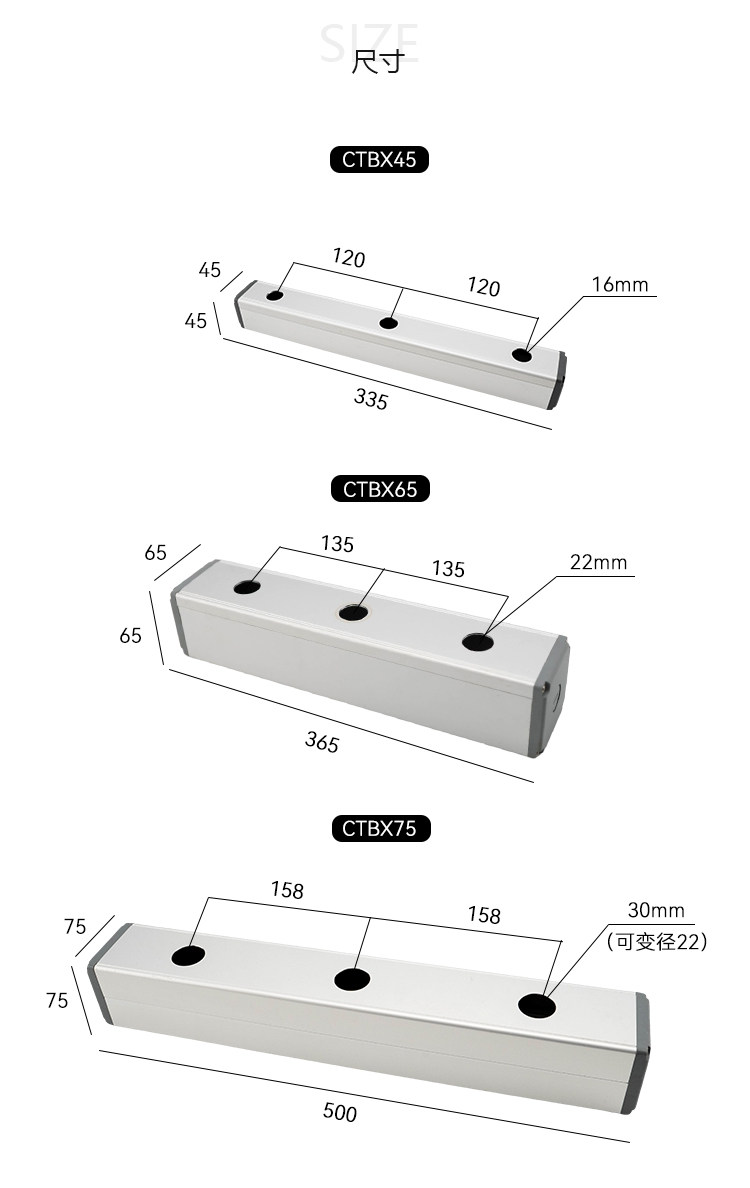 SIZE
尺寸

CTBX45

45
45
120
120
16mm
335

CTBX65

65
65
135
135
22mm
365

CTBX75

75
75
158
158
30mm
(可变径22)
500