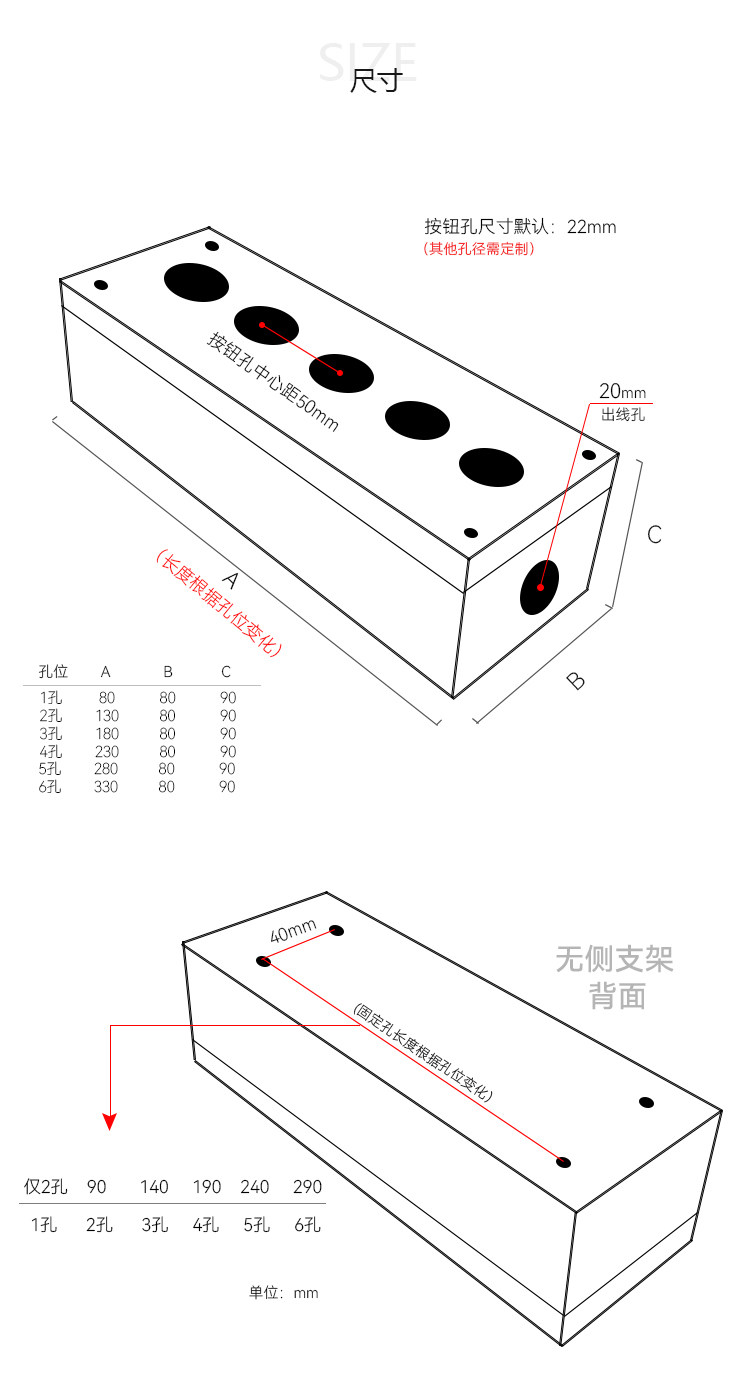 SIZE
尺寸

按钮孔尺寸默认：22mm
（其他孔径需定制）

按钮孔中心距50mm

20mm
出线孔

C

A
（长度根据孔位变化）

B

| 孔位 | A | B | C |
|---|---|---|---|
| 1孔 | 80 | 80 | 90 |
| 2孔 | 130 | 80 | 90 |
| 3孔 | 180 | 80 | 90 |
| 4孔 | 230 | 80 | 90 |
| 5孔 | 280 | 80 | 90 |
| 6孔 | 330 | 80 | 90 |

40mm

无侧支架
背面

（固定孔长度根据孔位变化）

| 仅2孔 | 90 | 140 | 190 | 240 | 290 |
|---|---|---|---|---|---|
| 1孔 | 2孔 | 3孔 | 4孔 | 5孔 | 6孔 |

单位：mm