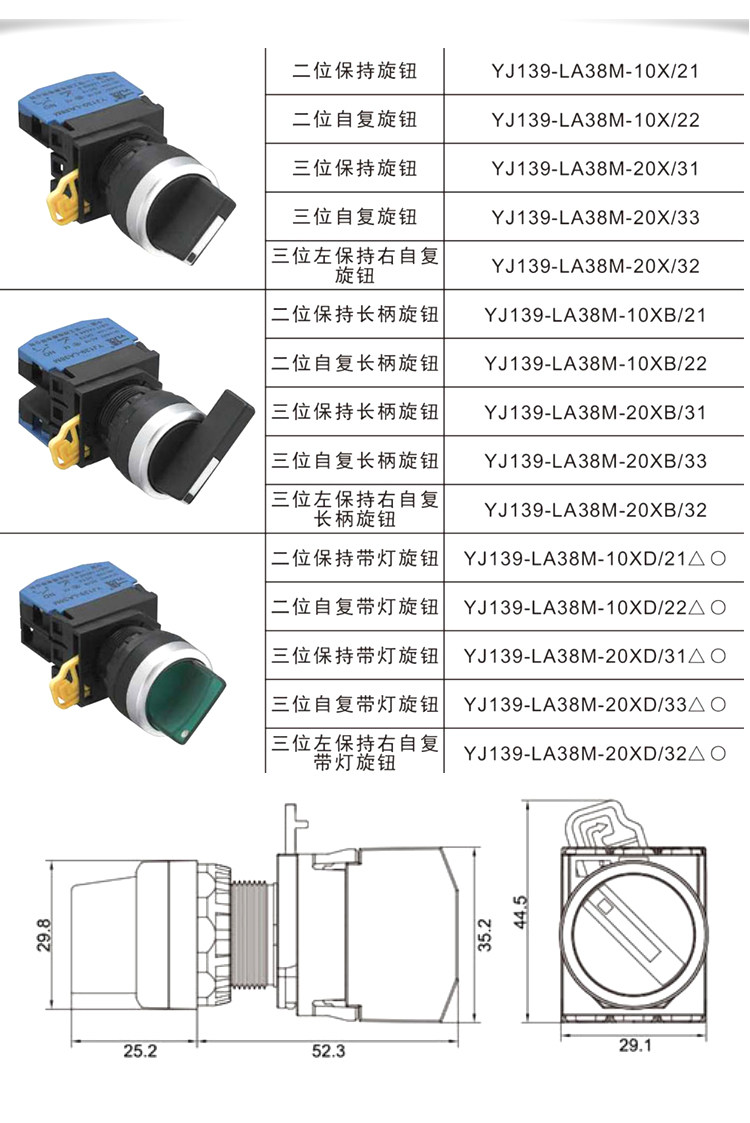 | 二位保持旋钮 | YJ139-LA38M-10X/21 |
|---|---|
| 二位自复旋钮 | YJ139-LA38M-10X/22 |
| 三位保持旋钮 | YJ139-LA38M-20X/31 |
| 三位自复旋钮 | YJ139-LA38M-20X/33 |
| 三位左保持右自复旋钮 | YJ139-LA38M-20X/32 |
| 二位保持长柄旋钮 | YJ139-LA38M-10XB/21 |
| 二位自复长柄旋钮 | YJ139-LA38M-10XB/22 |
| 三位保持长柄旋钮 | YJ139-LA38M-20XB/31 |
| 三位自复长柄旋钮 | YJ139-LA38M-20XB/33 |
| 三位左保持右自复长柄旋钮 | YJ139-LA38M-20XB/32 |
| 二位保持带灯旋钮 | YJ139-LA38M-10XD/21△○ |
| 二位自复带灯旋钮 | YJ139-LA38M-10XD/22△○ |
| 三位保持带灯旋钮 | YJ139-LA38M-20XD/31△○ |
| 三位自复带灯旋钮 | YJ139-LA38M-20XD/33△○ |
| 三位左保持右自复带灯旋钮 | YJ139-LA38M-20XD/32△○ |

29.8
25.2
52.3
35.2
44.5
29.1