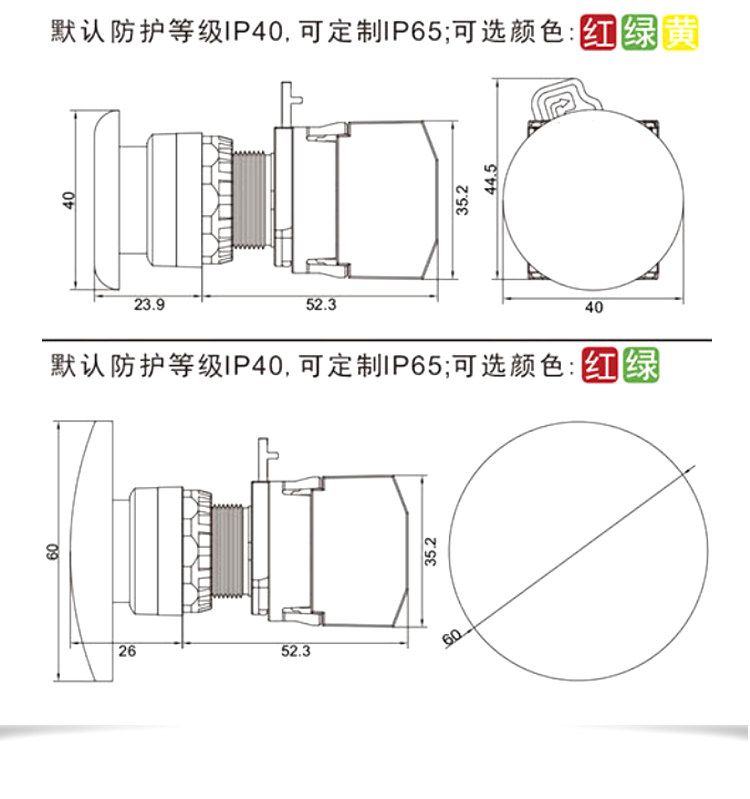 默认防护等级IP40, 可定制IP65;可选颜色: 红 绿 黄

40
35.2
44.5
23.9
52.3
40

默认防护等级IP40, 可定制IP65;可选颜色: 红 绿

60
35.2
26
52.3
60