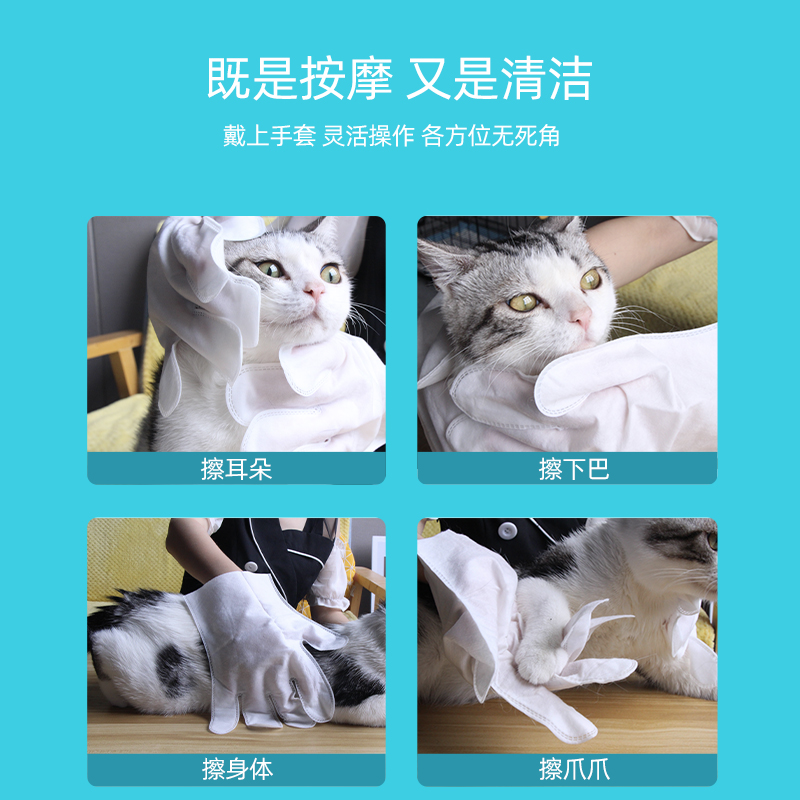 既是按摩 又是清洁

戴上手套 灵活操作 各方位无死角

擦耳朵

擦下巴

擦身体

擦爪爪