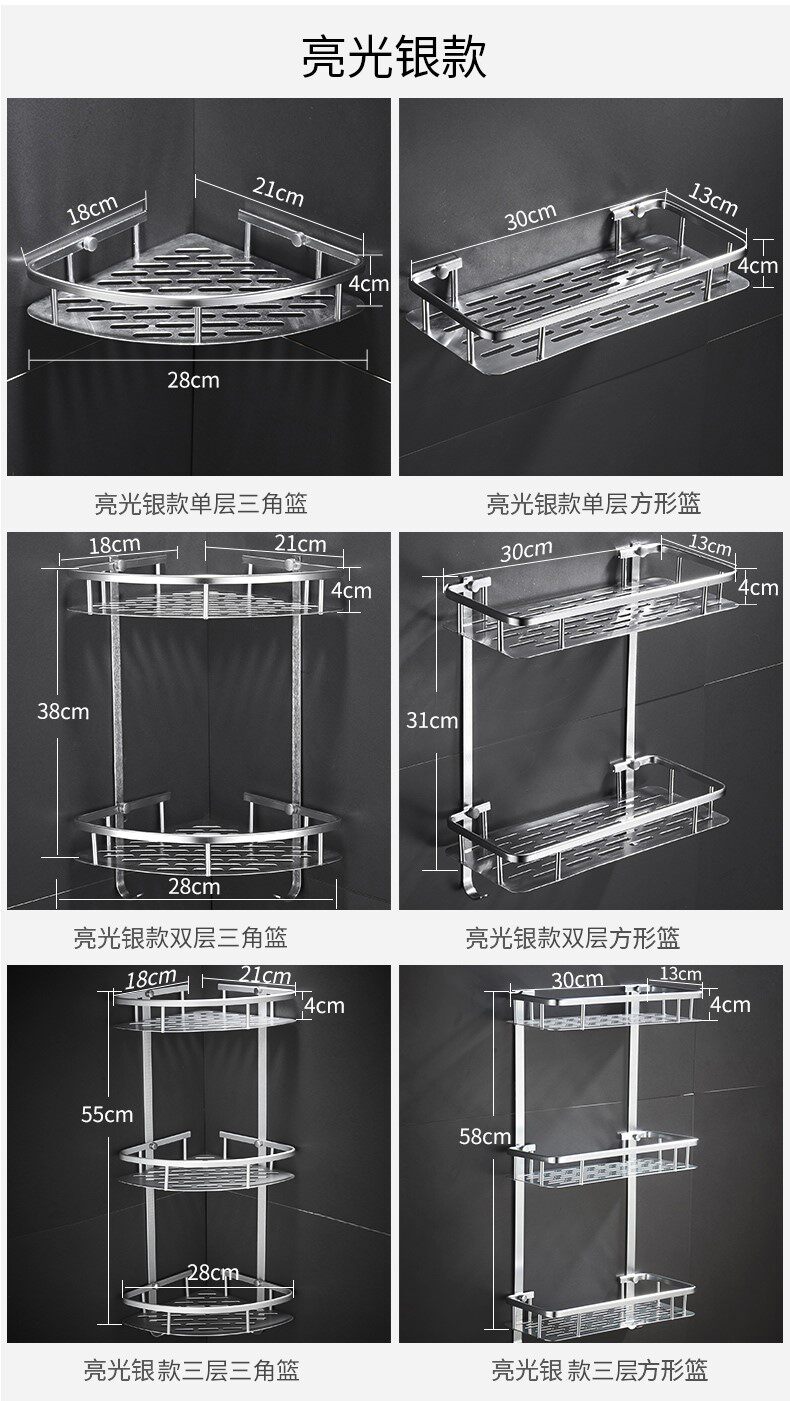 亮光银款

18cm
21cm
4cm
28cm

亮光银款单层三角篮

30cm
13cm
4cm

亮光银款单层方形篮

18cm
21cm
4cm
38cm
28cm

亮光银款双层三角篮

30cm
13cm
4cm
31cm

亮光银款双层方形篮

18cm
21cm
4cm
55cm
28cm

亮光银款三层三角篮

30cm
13cm
4cm
58cm

亮光银 款三层方形篮