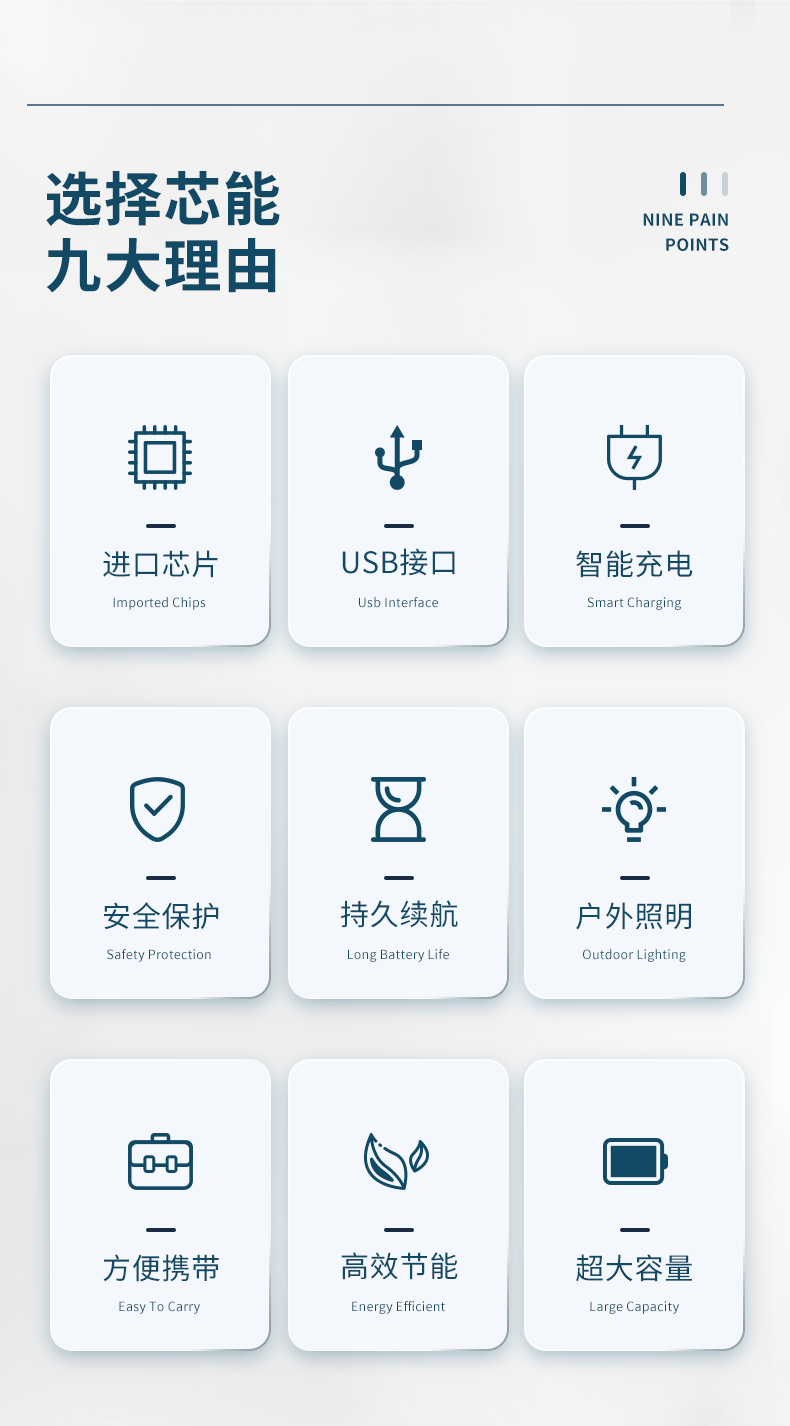 选择芯能
九大理由

NINE PAIN
POINTS

进口芯片
Imported Chips

USB接口
Usb Interface

智能充电
Smart Charging

安全保护
Safety Protection

持久续航
Long Battery Life

户外照明
Outdoor Lighting

方便携带
Easy To Carry

高效节能
Energy Efficient

超大容量
Large Capacity