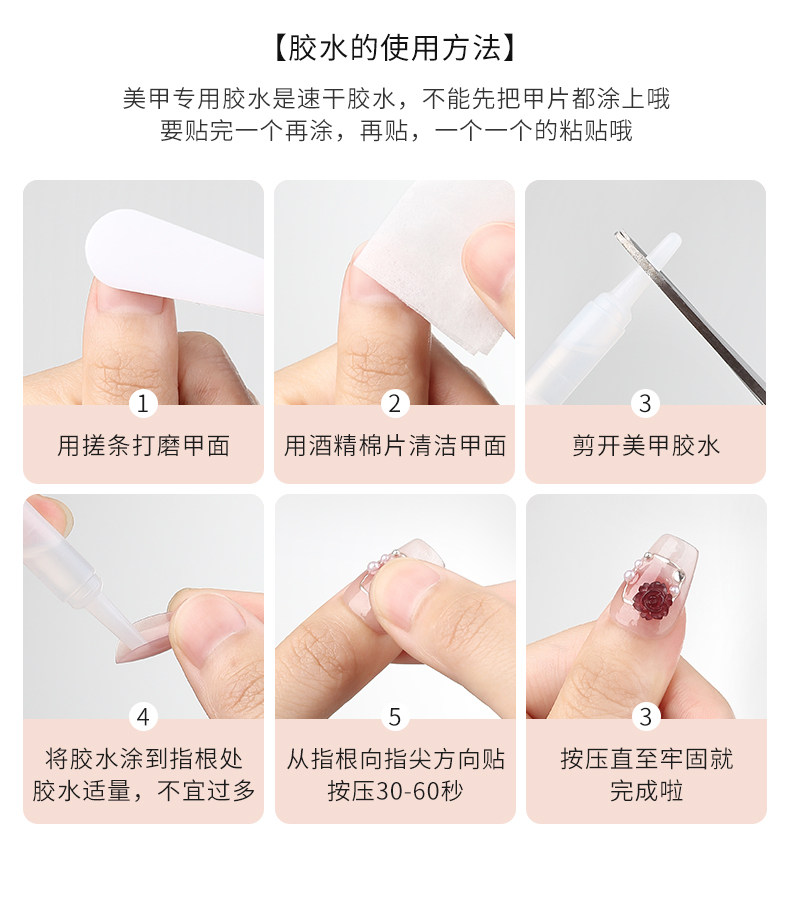 【胶水的使用方法】

美甲专用胶水是速干胶水，不能先把甲片都涂上哦
要贴完一个再涂，再贴，一个一个的粘贴哦

1
用搓条打磨甲面

2
用酒精棉片清洁甲面

3
剪开美甲胶水

4
将胶水涂到指根处
胶水适量，不宜过多

5
从指根向指尖方向贴
按压30-60秒

3
按压直至牢固就
完成啦