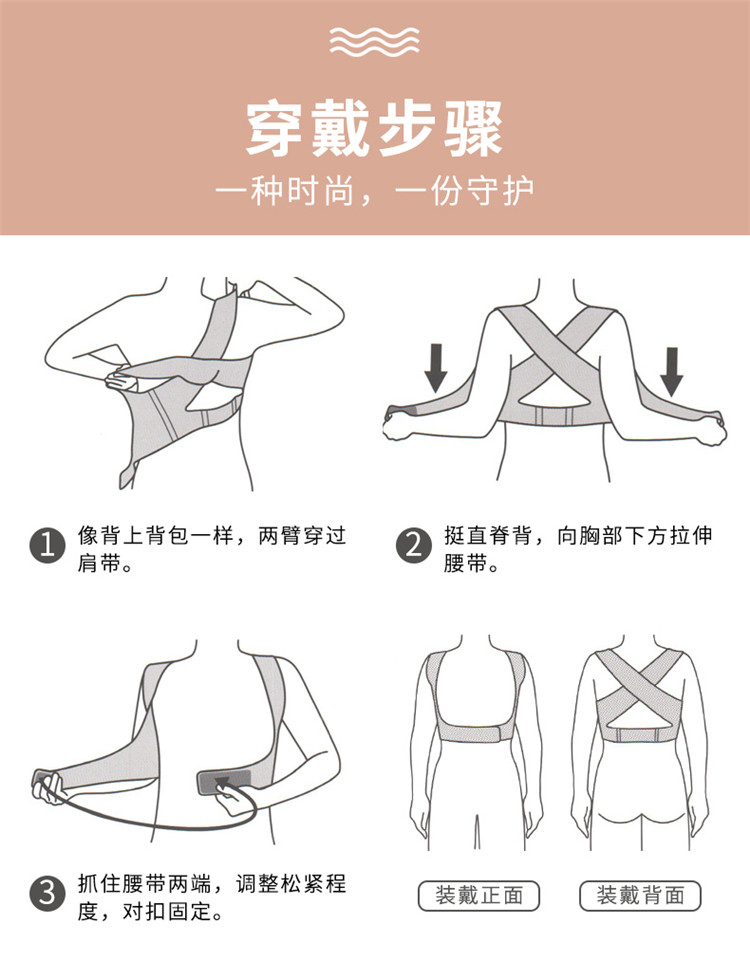 穿戴步骤

一种时尚，一份守护

1 像背上背包一样，两臂穿过肩带。

2 挺直脊背，向胸部下方拉伸腰带。

3 抓住腰带两端，调整松紧程度，对扣固定。

装戴正面

装戴背面