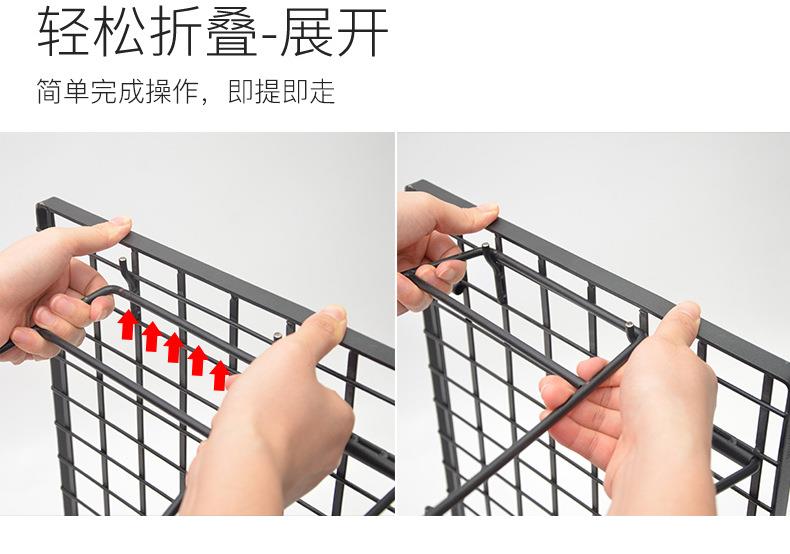 轻松折叠-展开

简单完成操作，即提即走