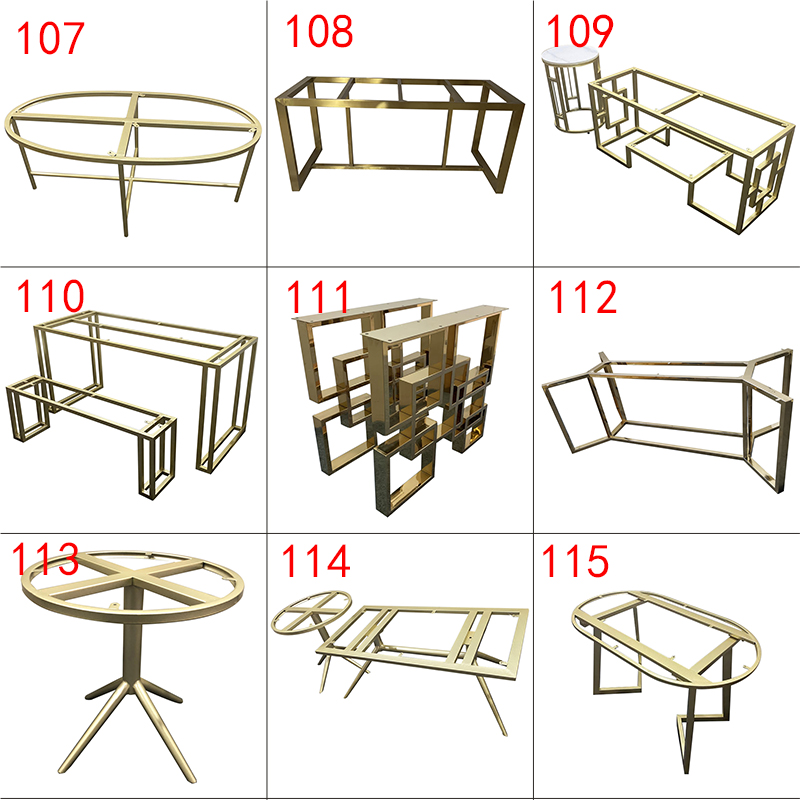 107
108
109
110
111
112
113
114
115