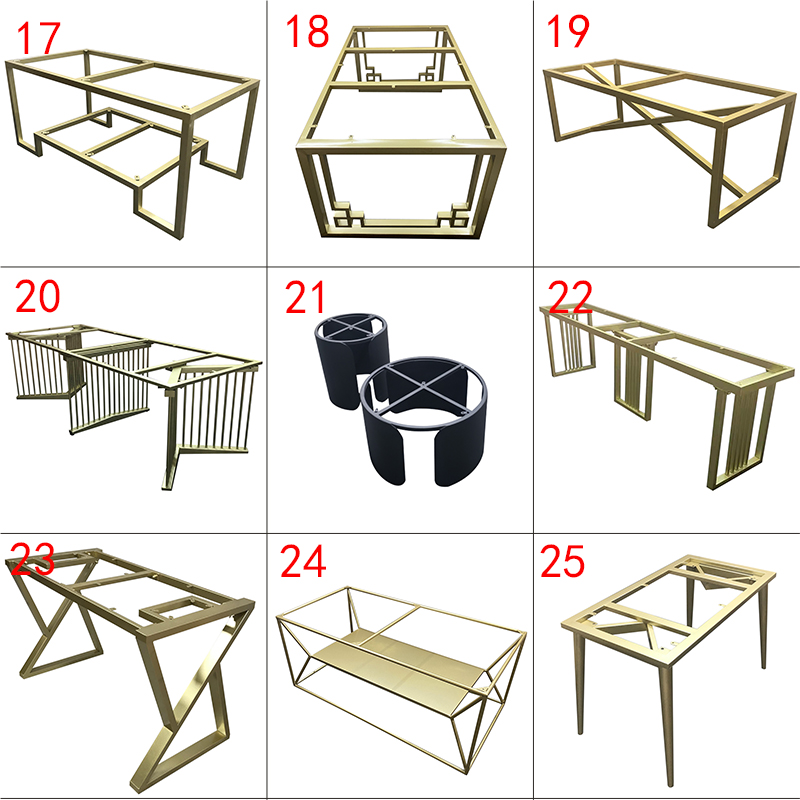 17

18

19

20

21

22

23

24

25